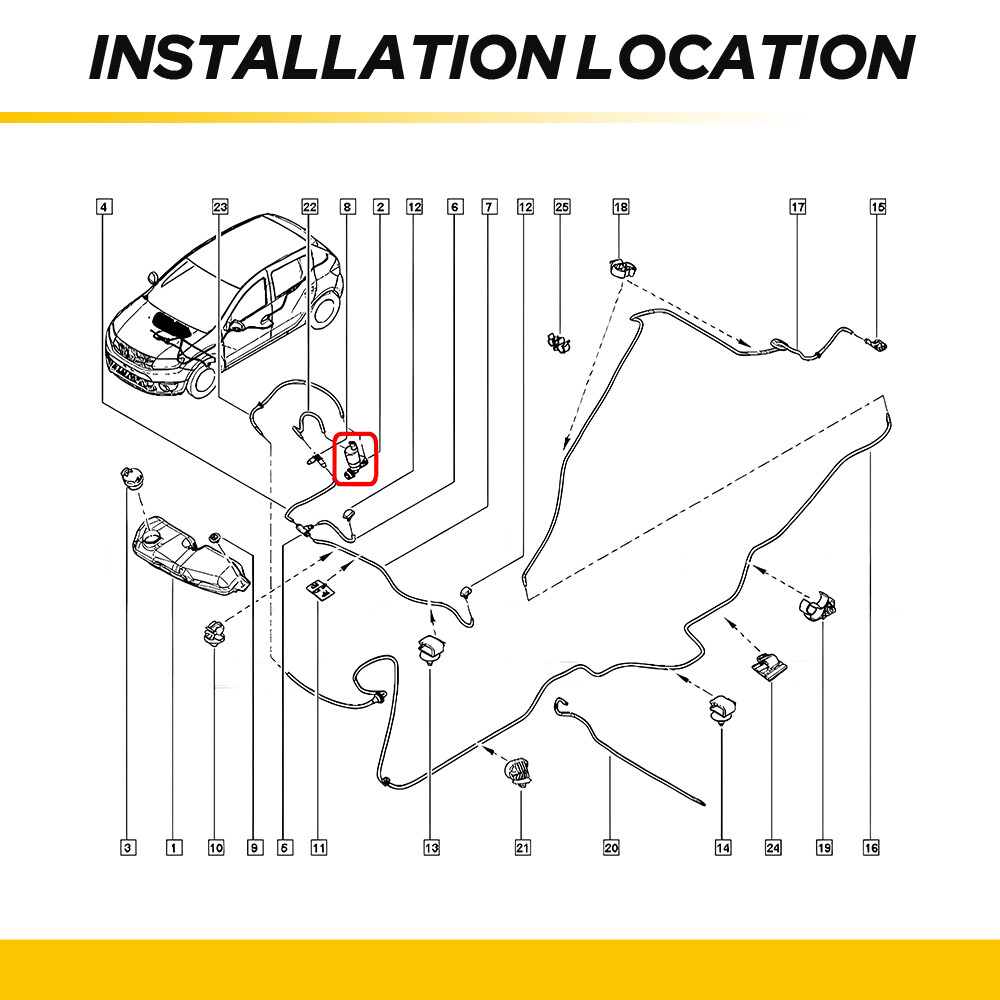 INSTALLATION LOCATION

4 23 22 8 2 12 6 7 12 25 18 17 15

3 1 10 9 5 11 13 21 20 14 24 19 16