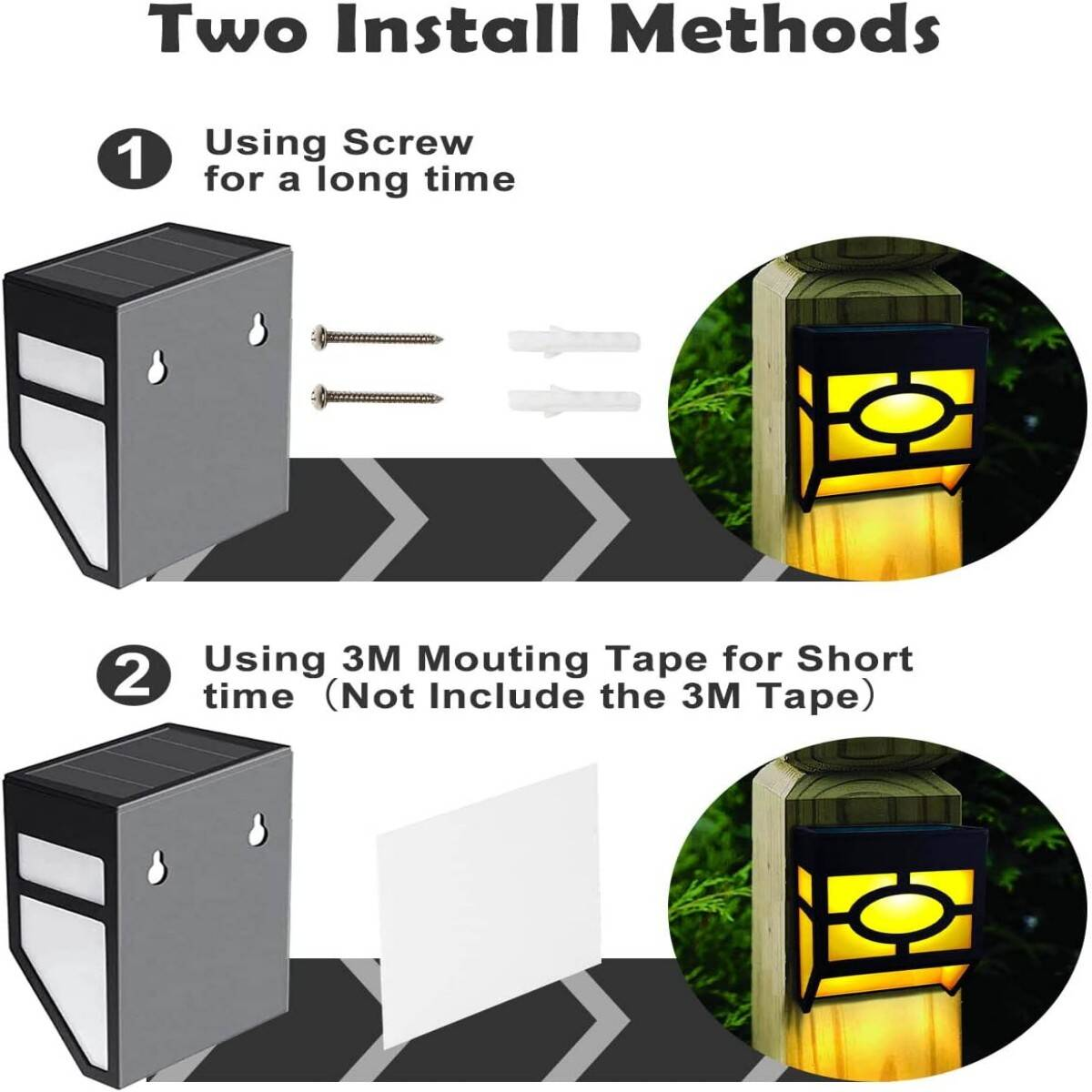 Two Install Methods

1 Using Screw for a long time

2 Using 3M Mouting Tape for Short time（Not Include the 3M Tape）