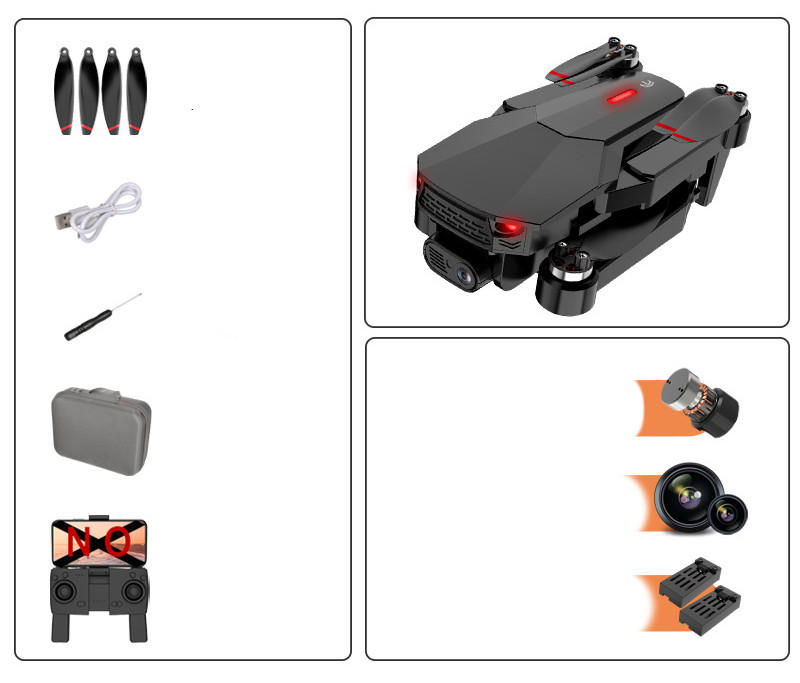 NO