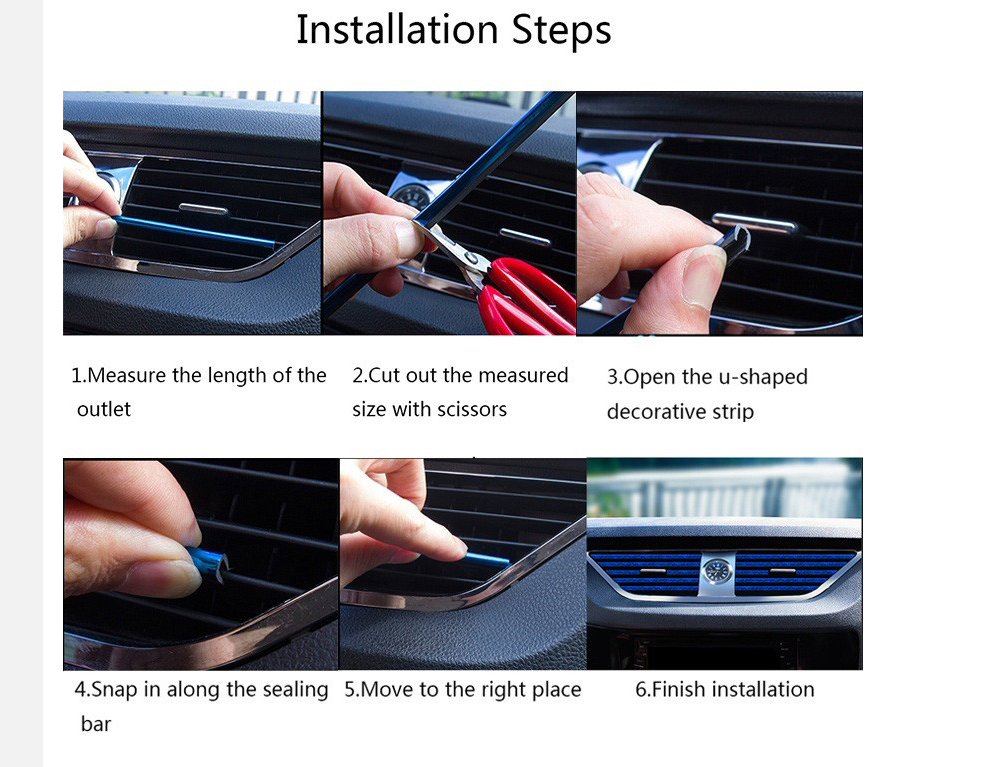 Installation Steps

1.Measure the length of the outlet

2.Cut out the measured size with scissors

3.Open the u-shaped decorative strip

4.Snap in along the sealing bar

5.Move to the right place

6.Finish installation