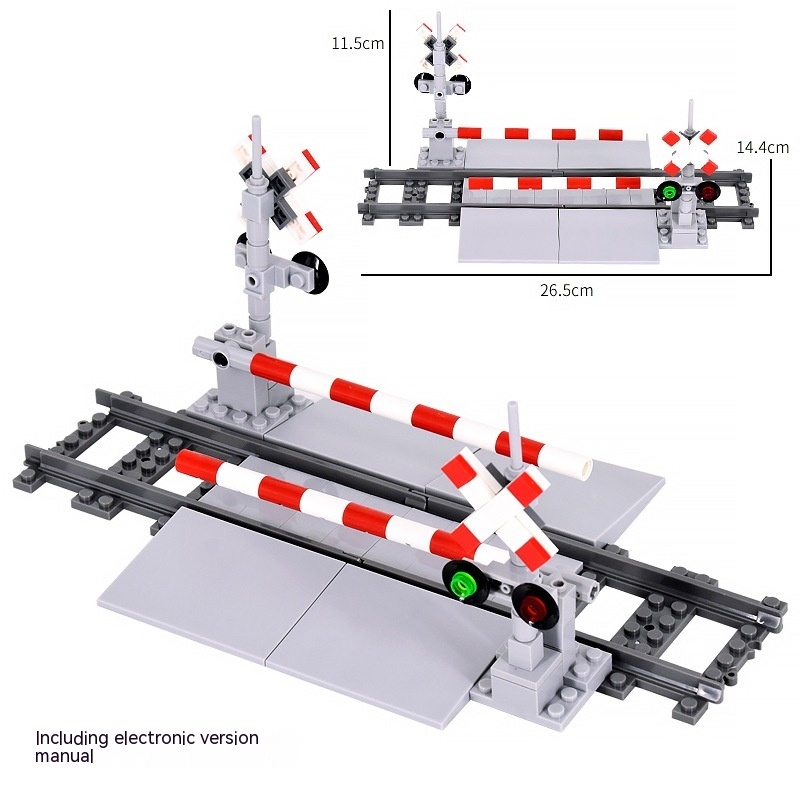 11.5cm

14.4cm

26.5cm

Including electronic version manual