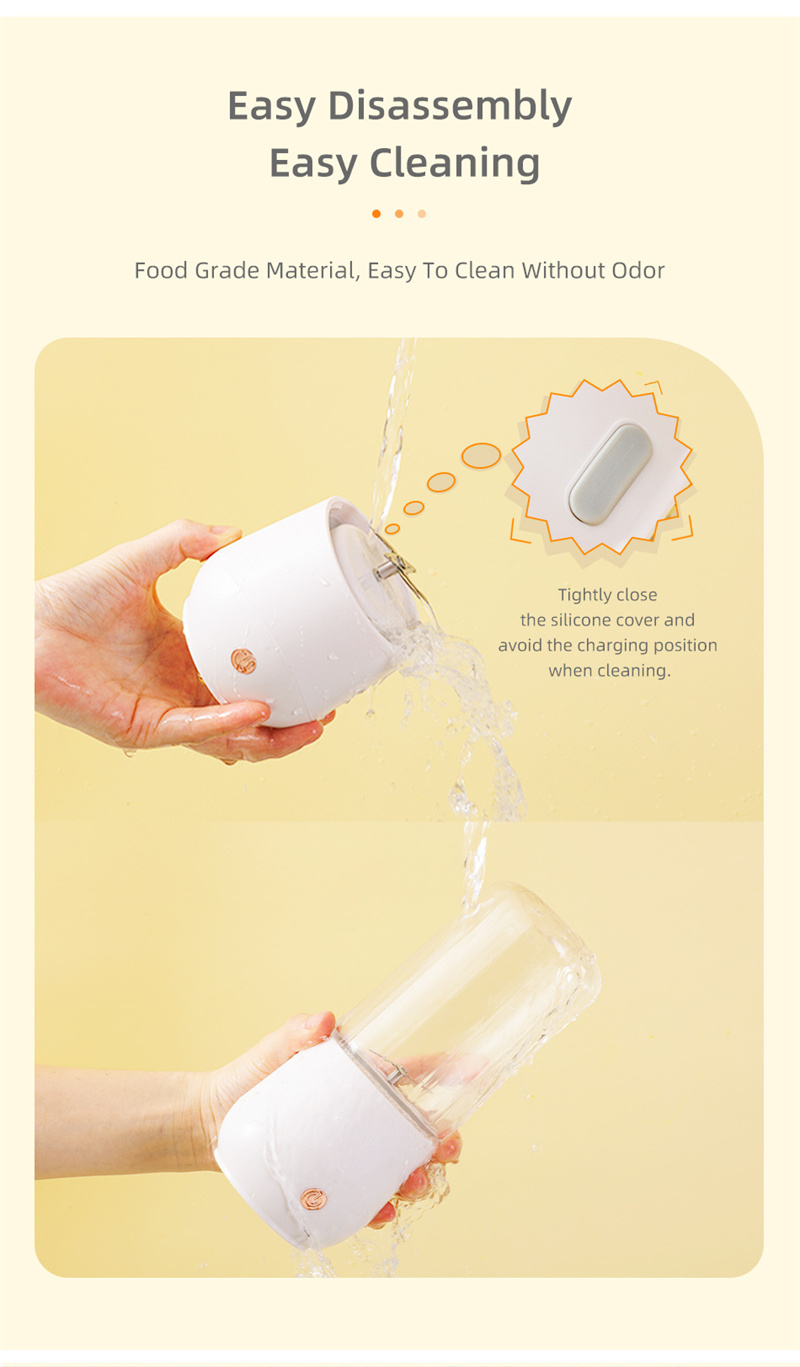 Easy Disassembly
Easy Cleaning

Food Grade Material, Easy To Clean Without Odor

Tightly close the silicone cover and avoid the charging position when cleaning.