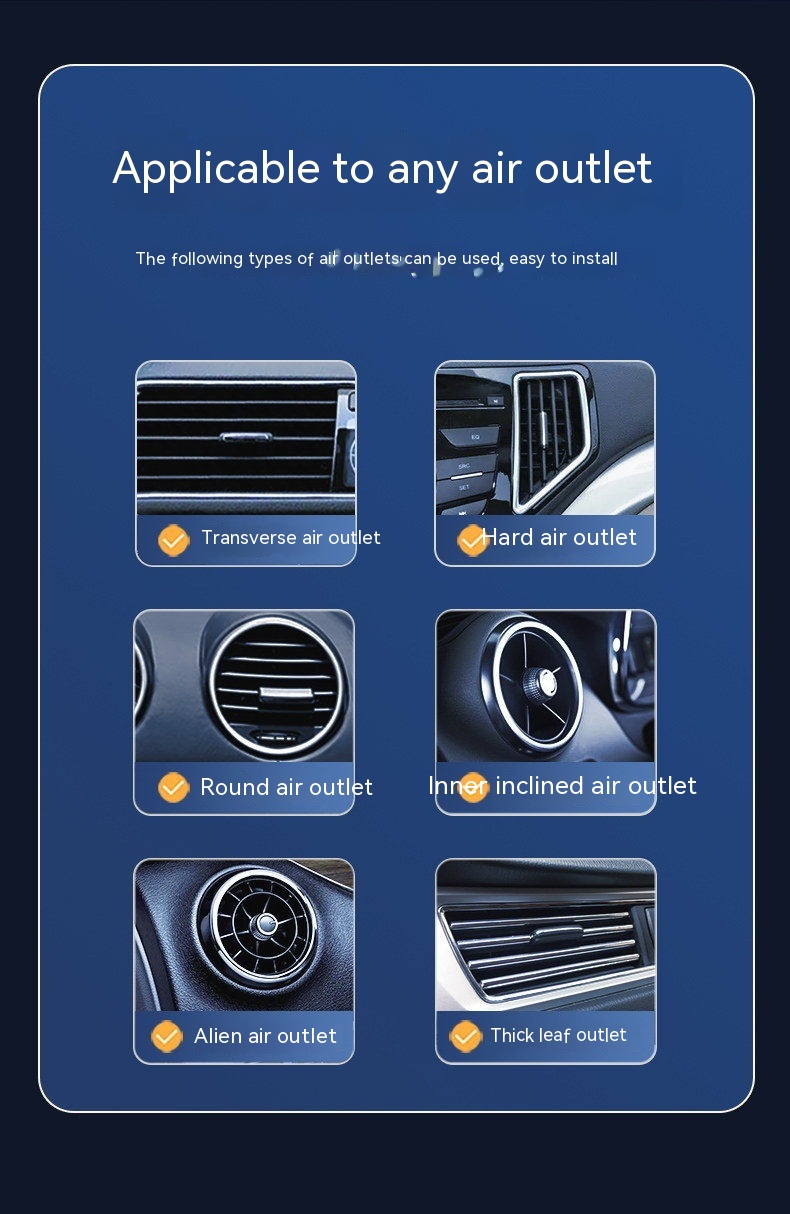 Applicable to any air outlet

The following types of air outlets can be used, easy to install

Transverse air outlet

Hard air outlet

Round air outlet

Inner inclined air outlet

Alien air outlet

Thick leaf outlet