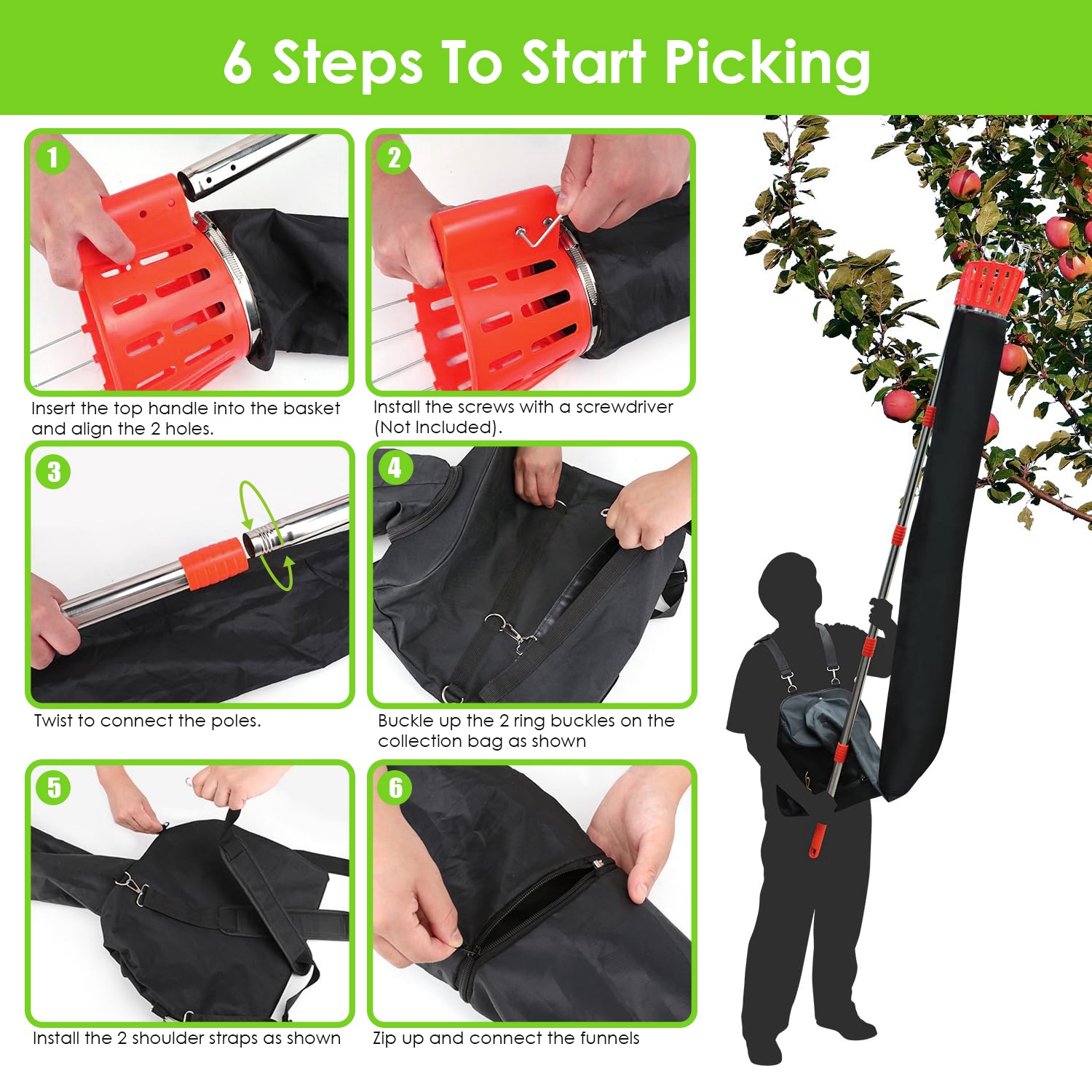 6 Steps To Start Picking

1

Insert the top handle into the basket and align the 2 holes.

2

Install the screws with a screwdriver (Not Included).

3

Twist to connect the poles.

4

Buckle up the 2 ring buckles on the collection bag as shown

5

Install the 2 shoulder straps as shown

6

Zip up and connect the funnels