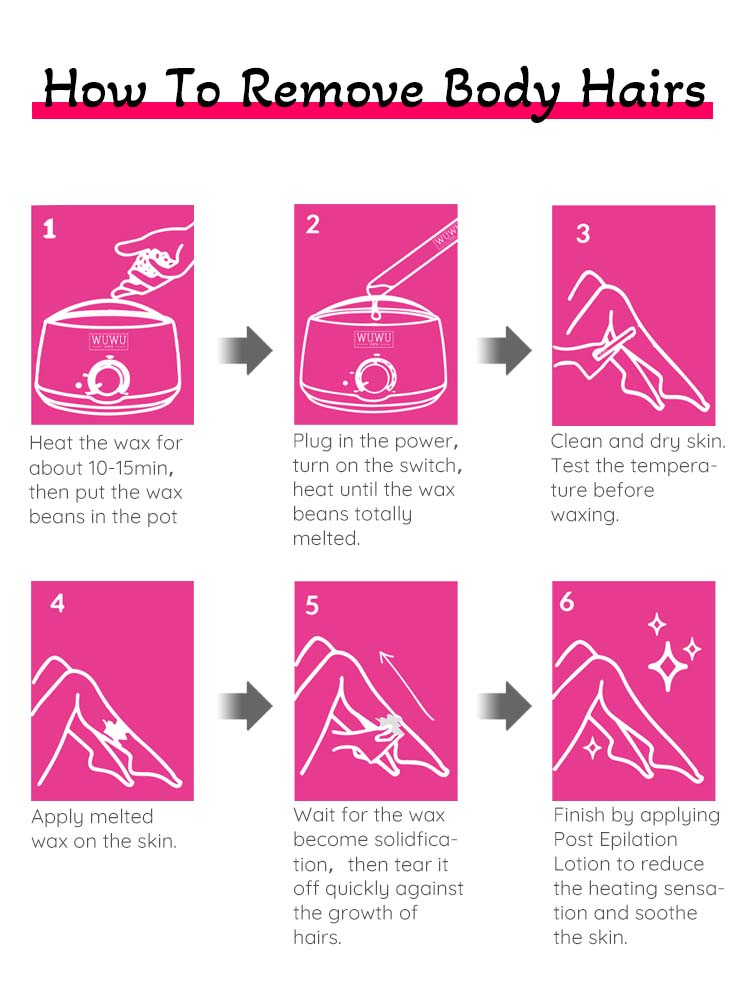 How To Remove Body Hairs

1

WUWU

Heat the wax for about 10-15min, then put the wax beans in the pot

2

WUWU

WUWU

Plug in the power, turn on the switch, heat until the wax beans totally melted.

3

Clean and dry skin. Test the temperature before waxing.

4

Apply melted wax on the skin.

5

Wait for the wax become solidfication, then tear it off quickly against the growth of hairs.

6

Finish by applying Post Epilation Lotion to reduce the heating sensation and soothe the skin.