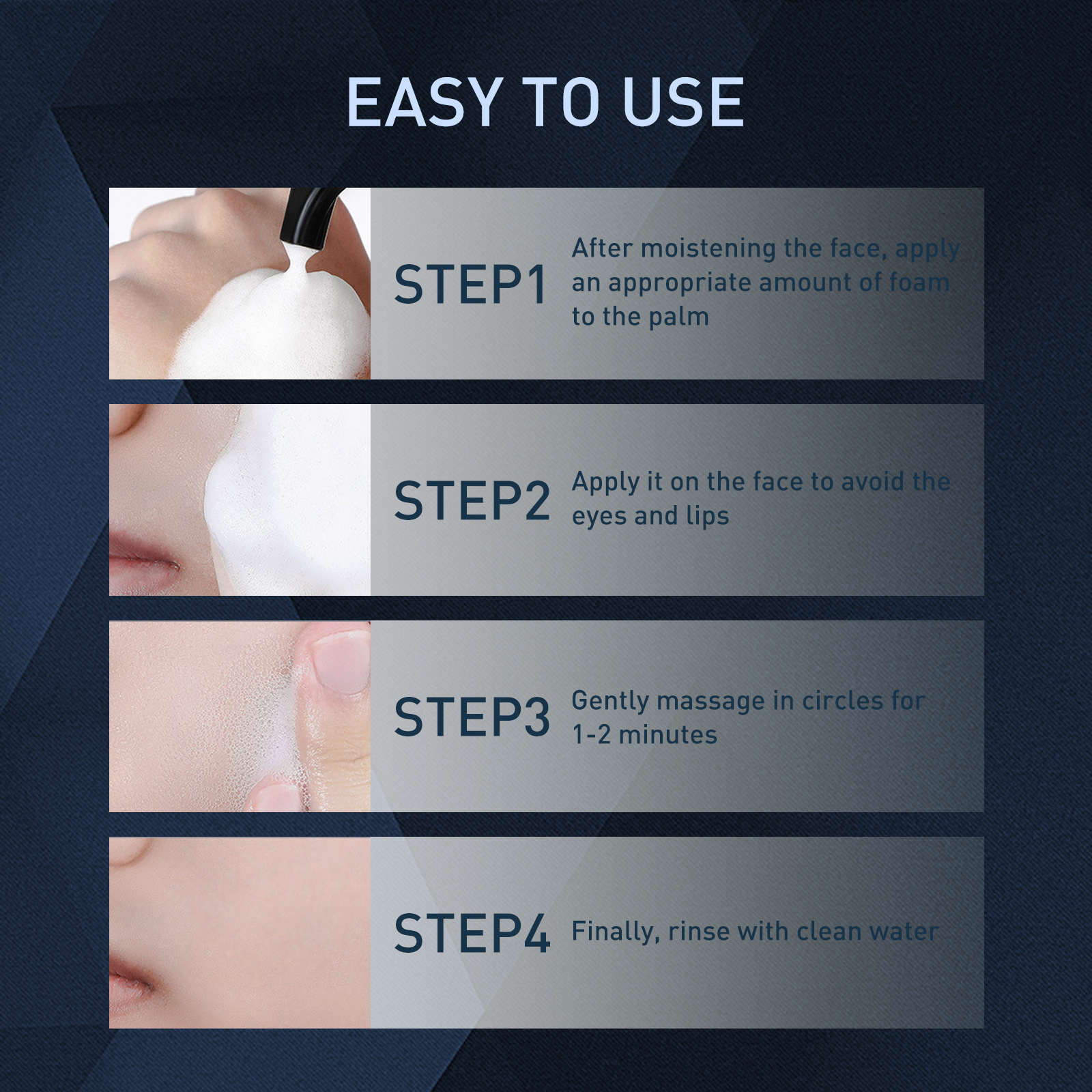 EASY TO USE

STEP1 After moistening the face, apply an appropriate amount of foam to the palm

STEP2 Apply it on the face to avoid the eyes and lips

STEP3 Gently massage in circles for 1-2 minutes

STEP4 Finally, rinse with clean water