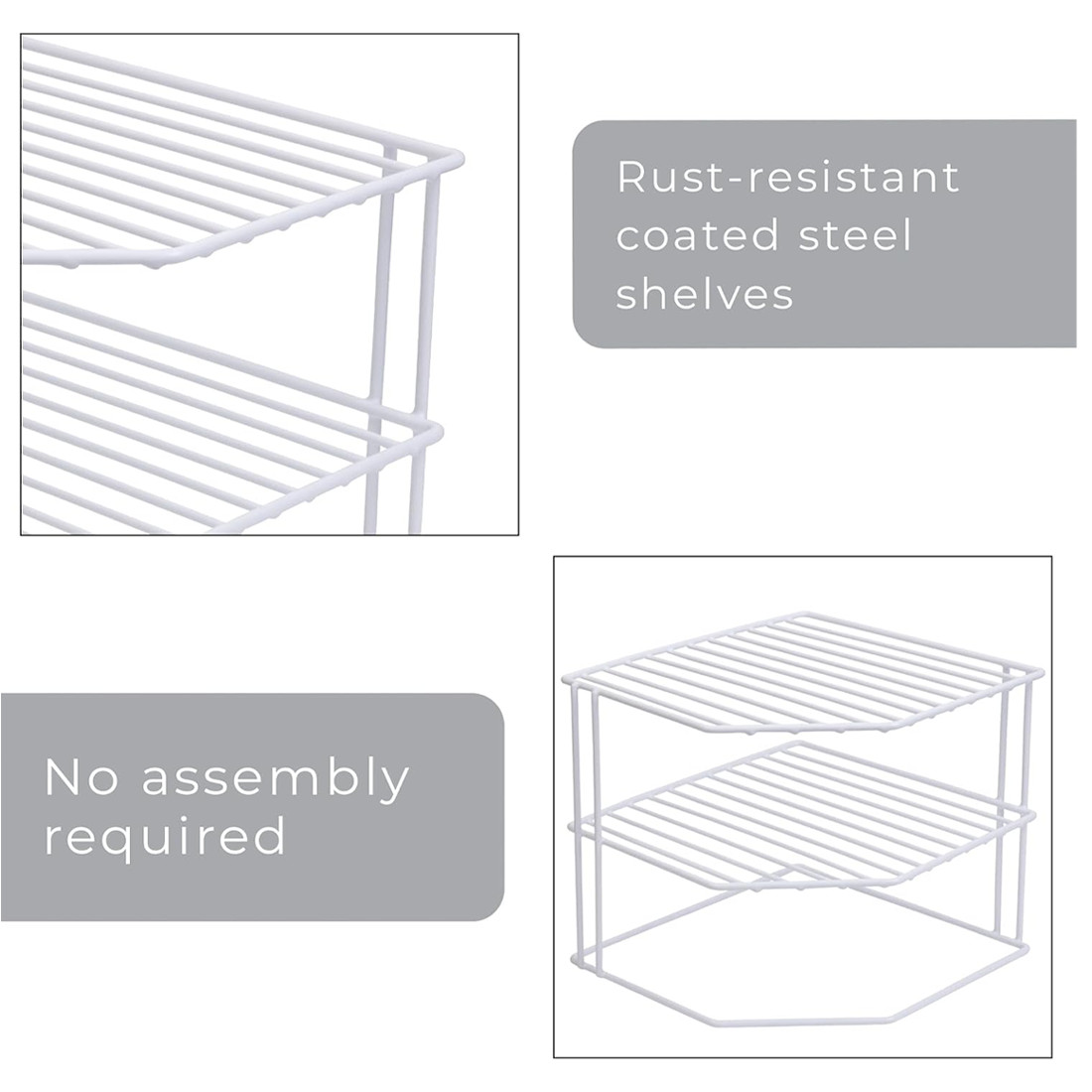 Rust-resistant coated steel shelves

No assembly required