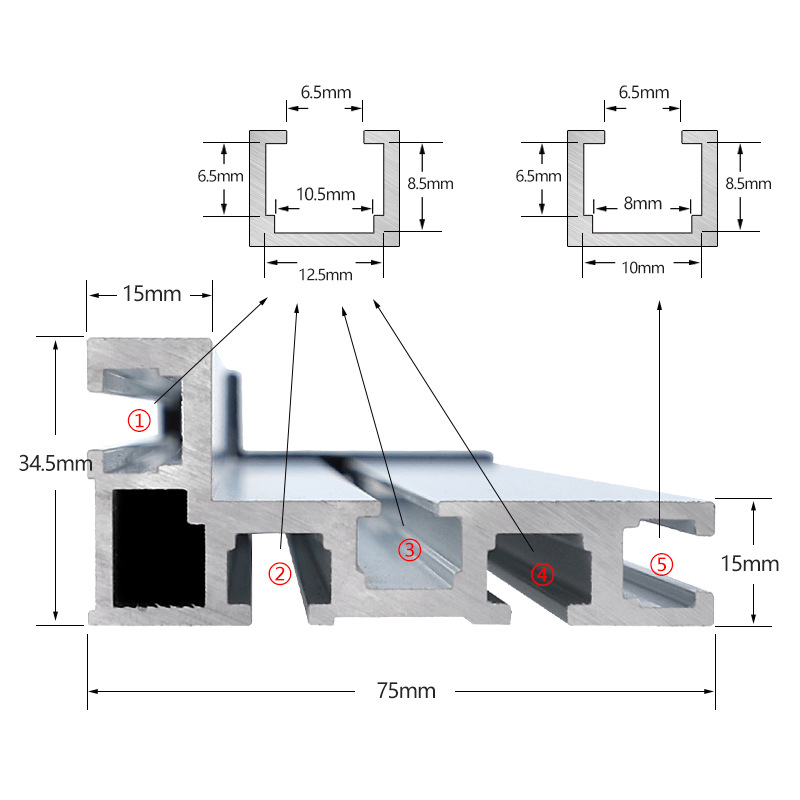 6.5mm
6.5mm
10.5mm
8.5mm
12.5mm

6.5mm
6.5mm
8mm
8.5mm
10mm

15mm
34.5mm
①
②
③
④
⑤
15mm
75mm