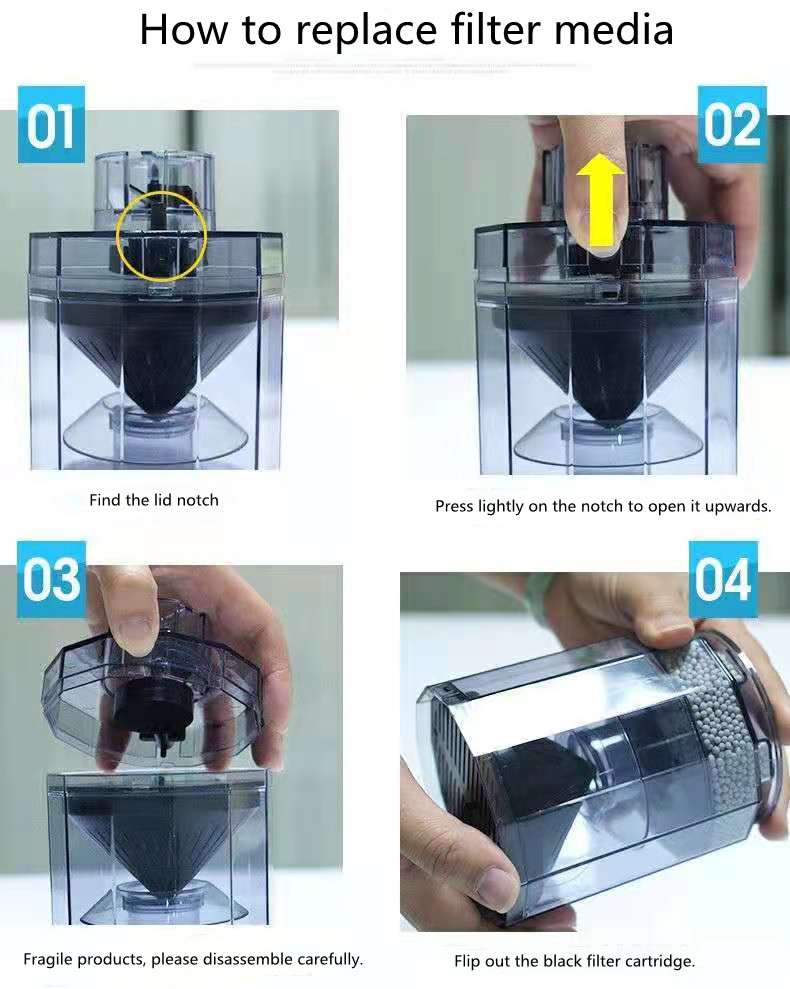 How to replace filter media

01

Find the lid notch

02

Press lightly on the notch to open it upwards.

03

Fragile products, please disassemble carefully.

04

Flip out the black filter cartridge.