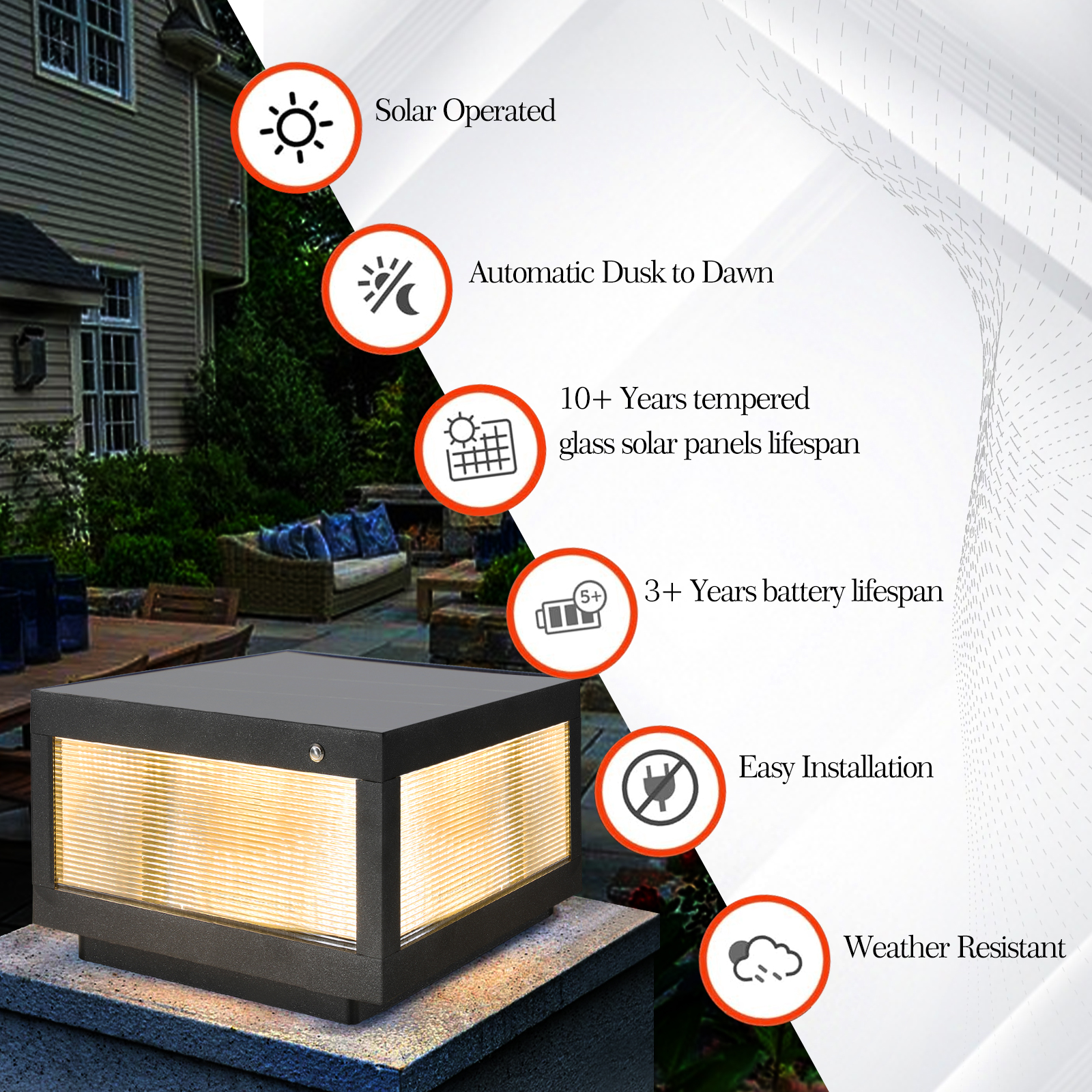 Solar Operated

Automatic Dusk to Dawn

10+ Years tempered glass solar panels lifespan

5+

3+ Years battery lifespan

Easy Installation

Weather Resistant