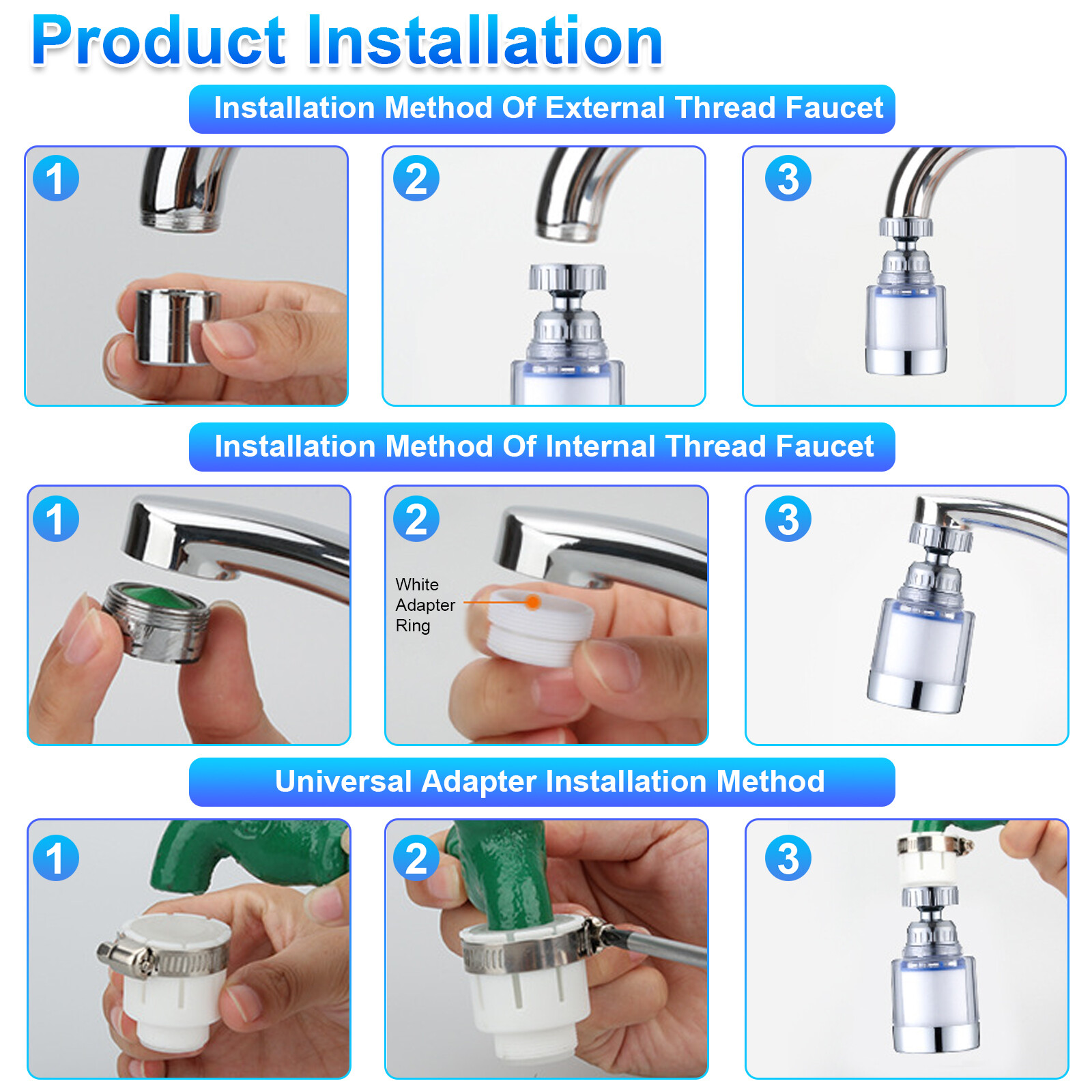 Product Installation

Installation Method Of External Thread Faucet

1

2

3

Installation Method Of Internal Thread Faucet

1

2

White Adapter Ring

3

Universal Adapter Installation Method

1

2

3