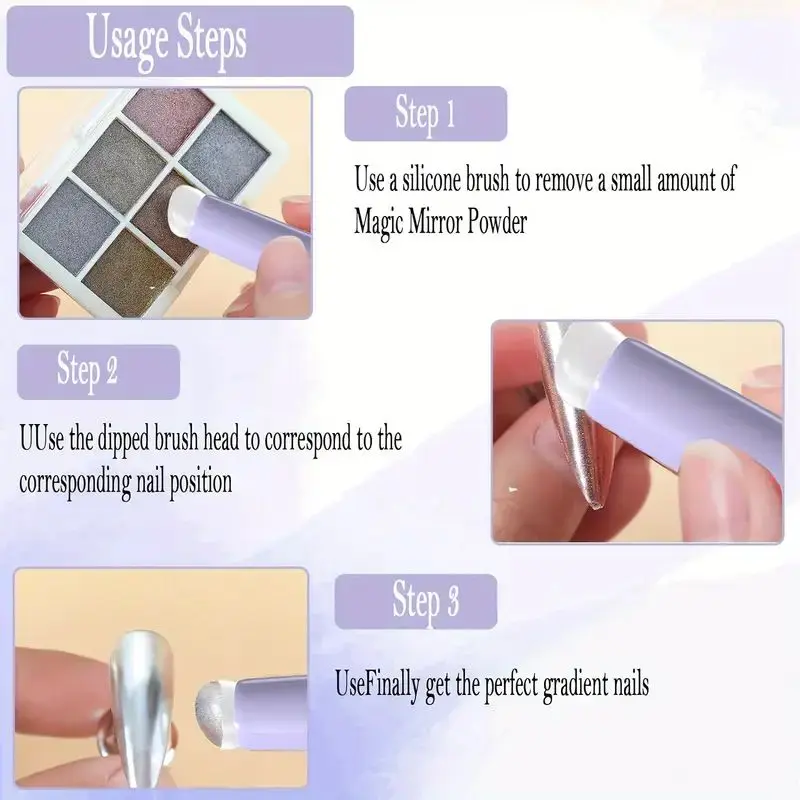 Usage Steps

Step 1

Use a silicone brush to remove a small amount of Magic Mirror Powder

Step 2

UUse the dipped brush head to correspond to the corresponding nail position

Step 3

UseFinally get the perfect gradient nails