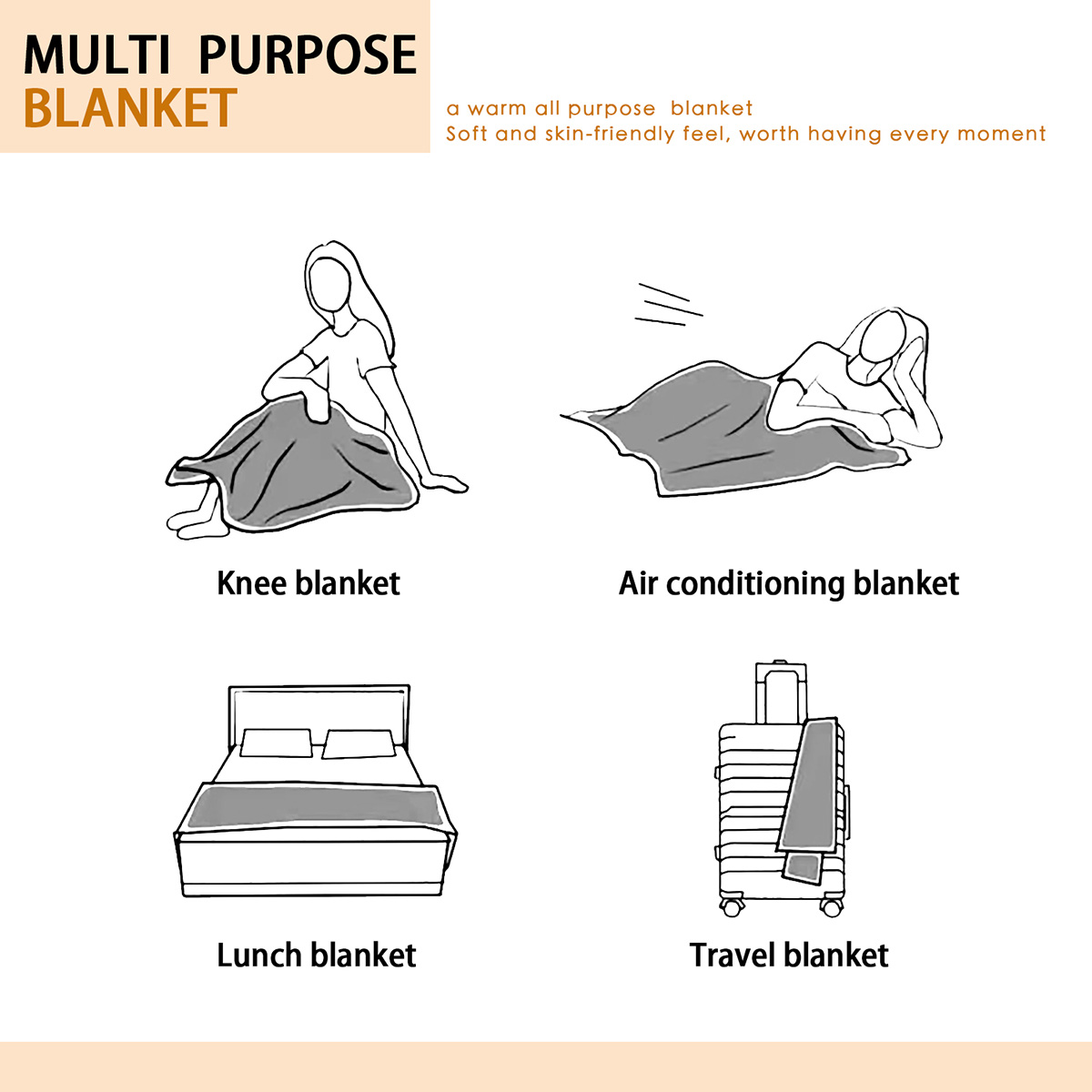 MULTI PURPOSE
BLANKET

a warm all purpose blanket
Soft and skin-friendly feel, worth having every moment

Knee blanket

Air conditioning blanket

Lunch blanket

Travel blanket