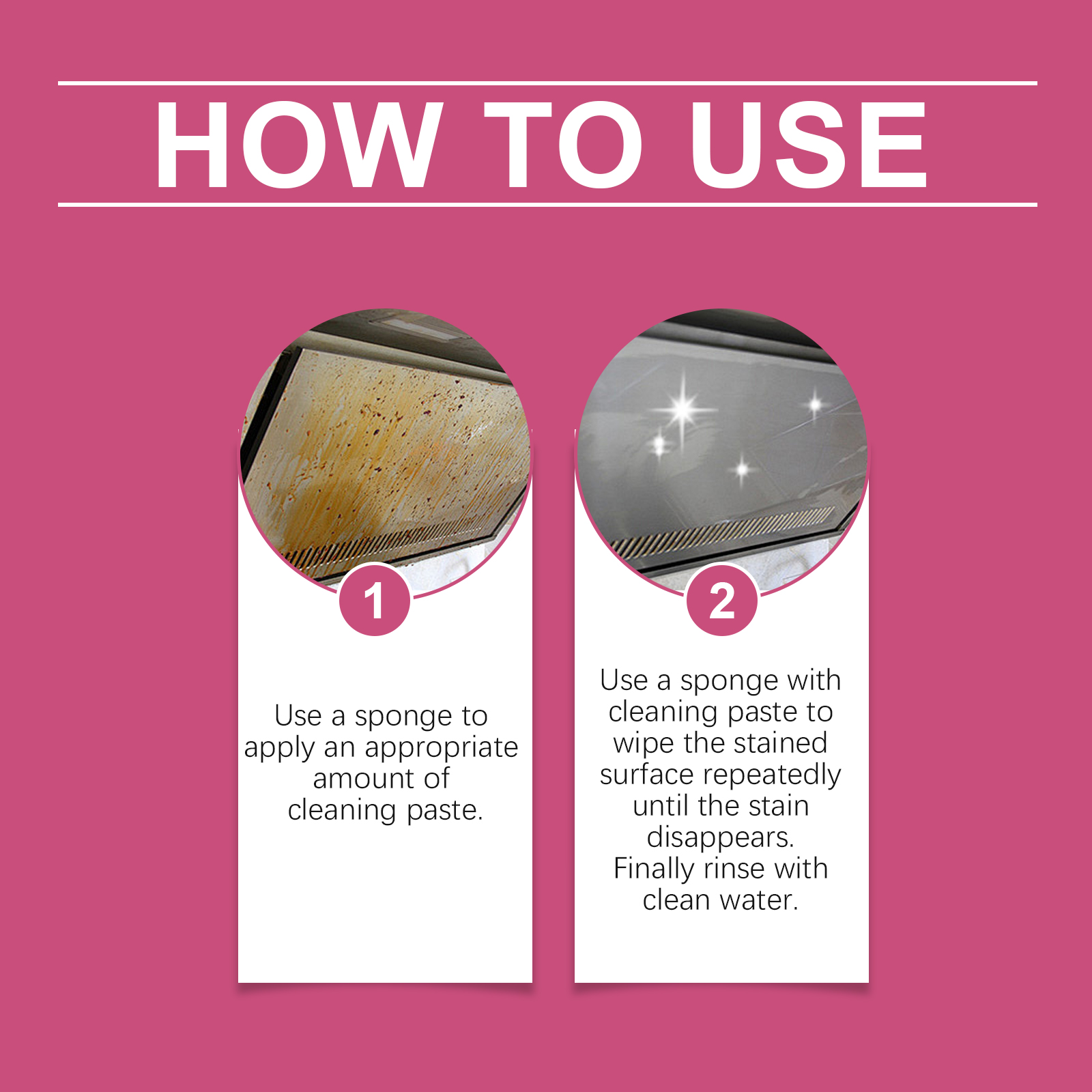 HOW TO USE

1

Use a sponge to apply an appropriate amount of cleaning paste.

2

Use a sponge with cleaning paste to wipe the stained surface repeatedly until the stain disappears. Finally rinse with clean water.