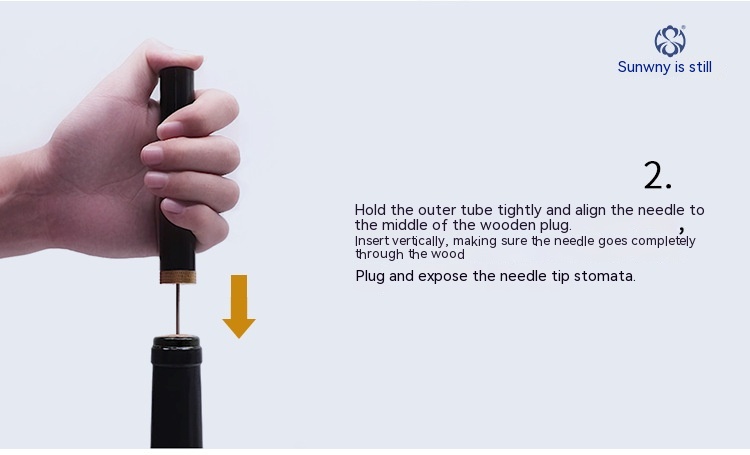 Sunwny is still

2.

Hold the outer tube tightly and align the needle to the middle of the wooden plug. ,
Insert vertically, making sure the needle goes completely through the wood

Plug and expose the needle tip stomata.