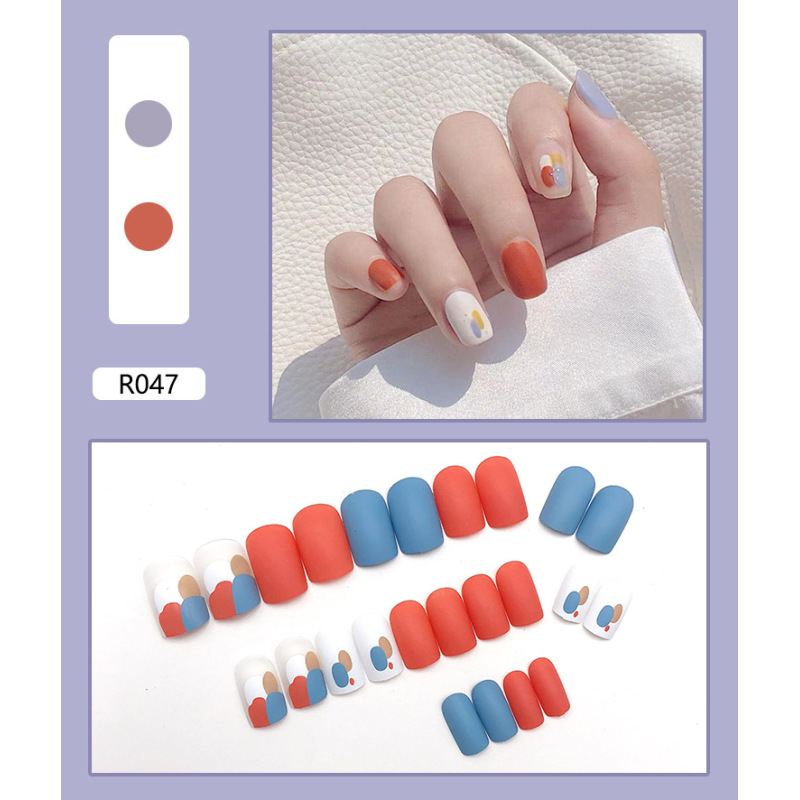 R047