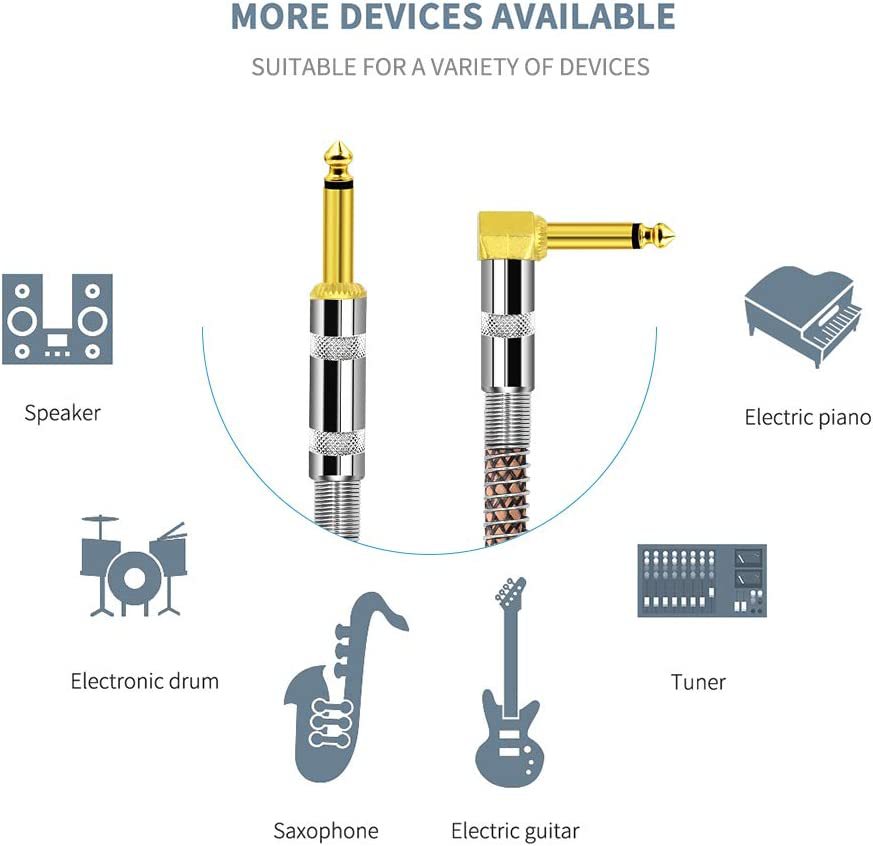 MORE DEVICES AVAILABLE

SUITABLE FOR A VARIETY OF DEVICES

Speaker

Electric piano

Electronic drum

Tuner

Saxophone

Electric guitar