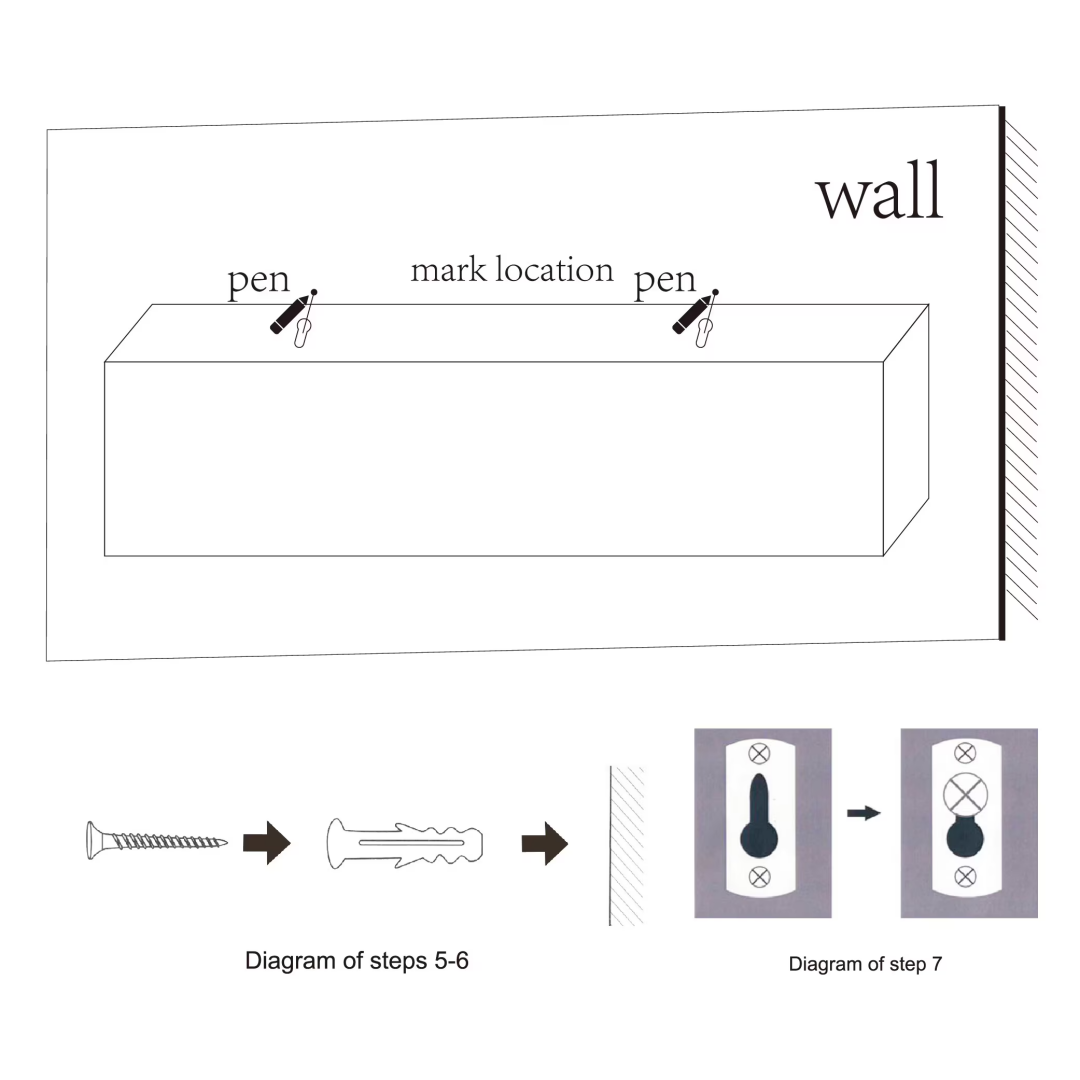 wall

pen

mark location

pen

Diagram of steps 5-6

Diagram of step 7