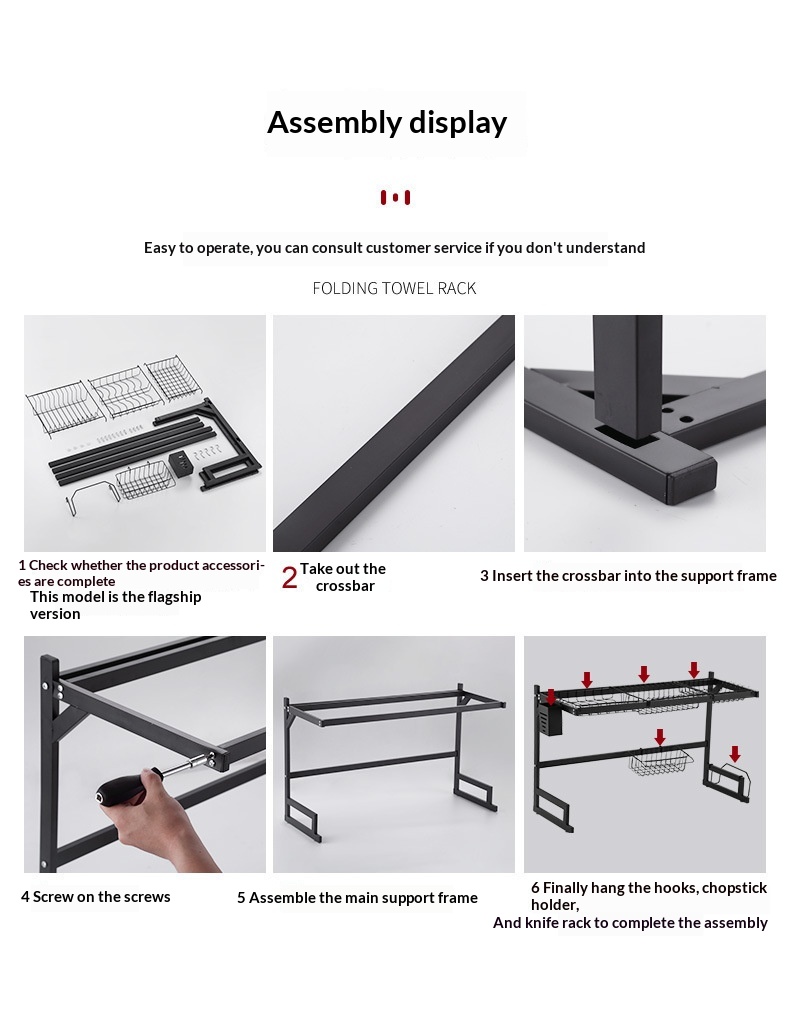 Assembly display

Easy to operate, you can consult customer service if you don't understand

FOLDING TOWEL RACK

1 Check whether the product accessories are complete
This model is the flagship version

2 Take out the crossbar

3 Insert the crossbar into the support frame

4 Screw on the screws

5 Assemble the main support frame

6 Finally hang the hooks, chopstick holder,
And knife rack to complete the assembly