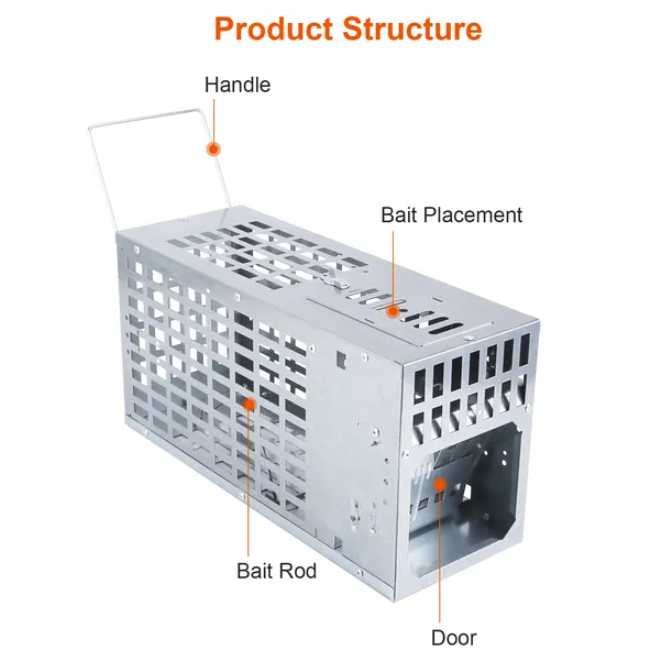 Product Structure

Handle

Bait Placement

Bait Rod

Door