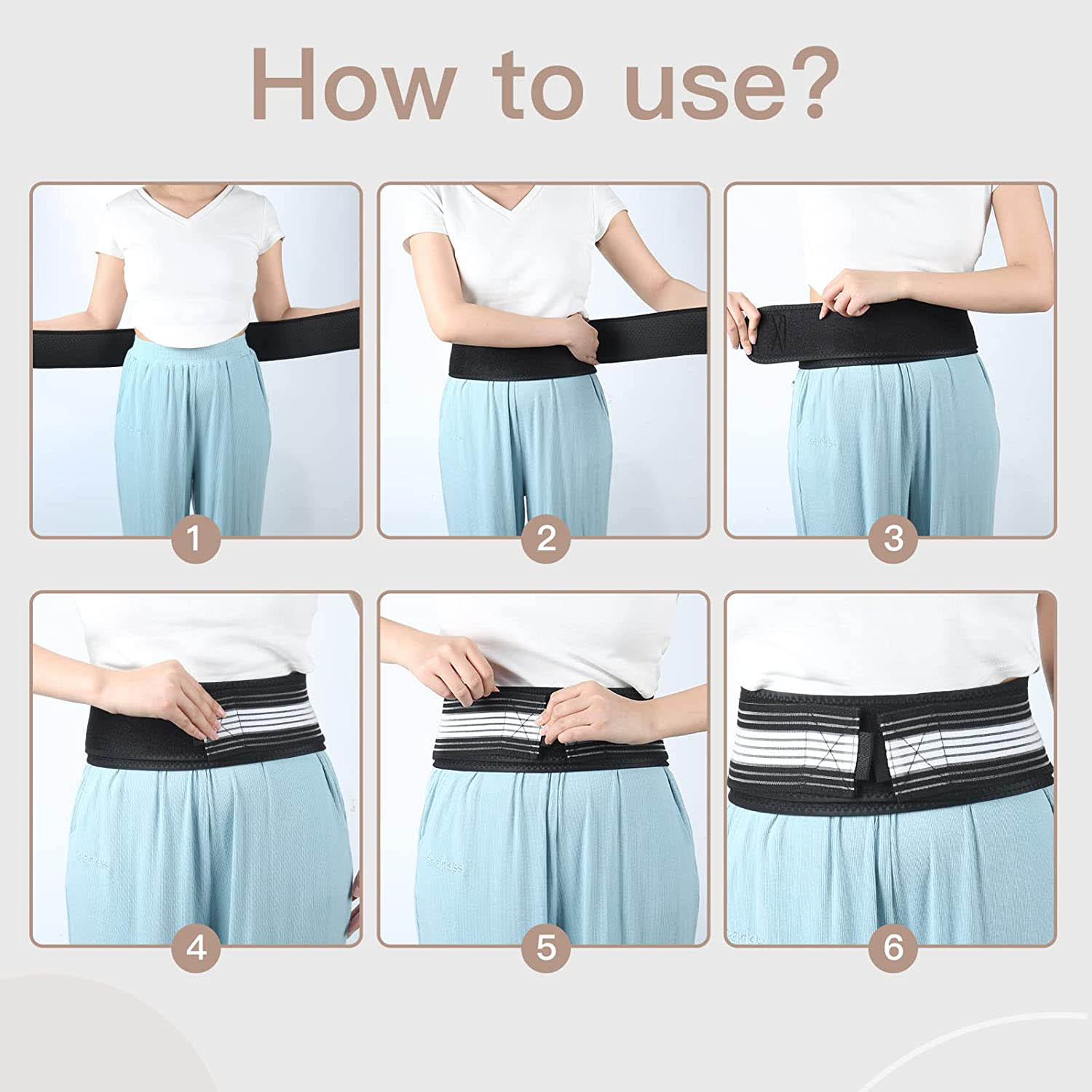 How to use?

1

2

3

4

5

6