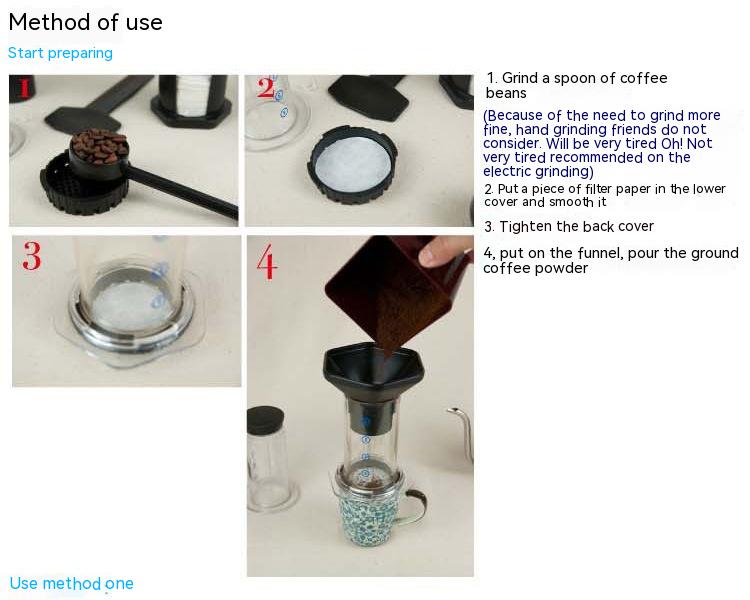 Method of use

Start preparing

1

2

3

4

1. Grind a spoon of coffee beans

(Because of the need to grind more fine, hand grinding friends do not consider. Will be very tired Oh! Not very tired recommended on the electric grinding)

2. Put a piece of filter paper in the lower cover and smooth it

3. Tighten the back cover

4, put on the funnel, pour the ground coffee powder

Use method one