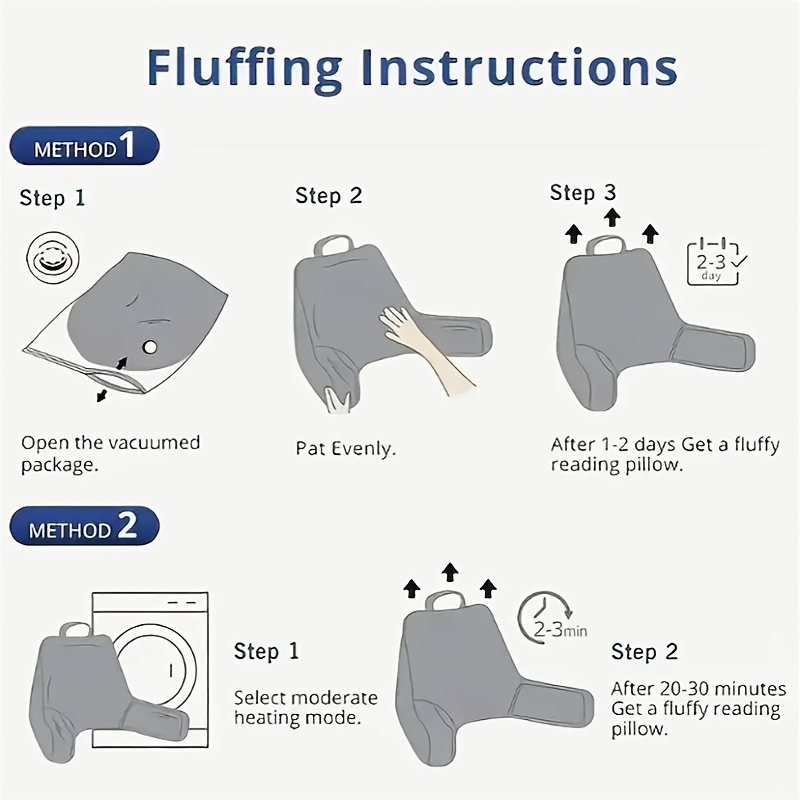 Fluffing Instructions

METHOD 1

Step 1

Open the vacuumed package.

Step 2

Pat Evenly.

Step 3

2-3 day

After 1-2 days Get a fluffy reading pillow.

METHOD 2

Step 1

Select moderate heating mode.

2-3min

Step 2

After 20-30 minutes Get a fluffy reading pillow.