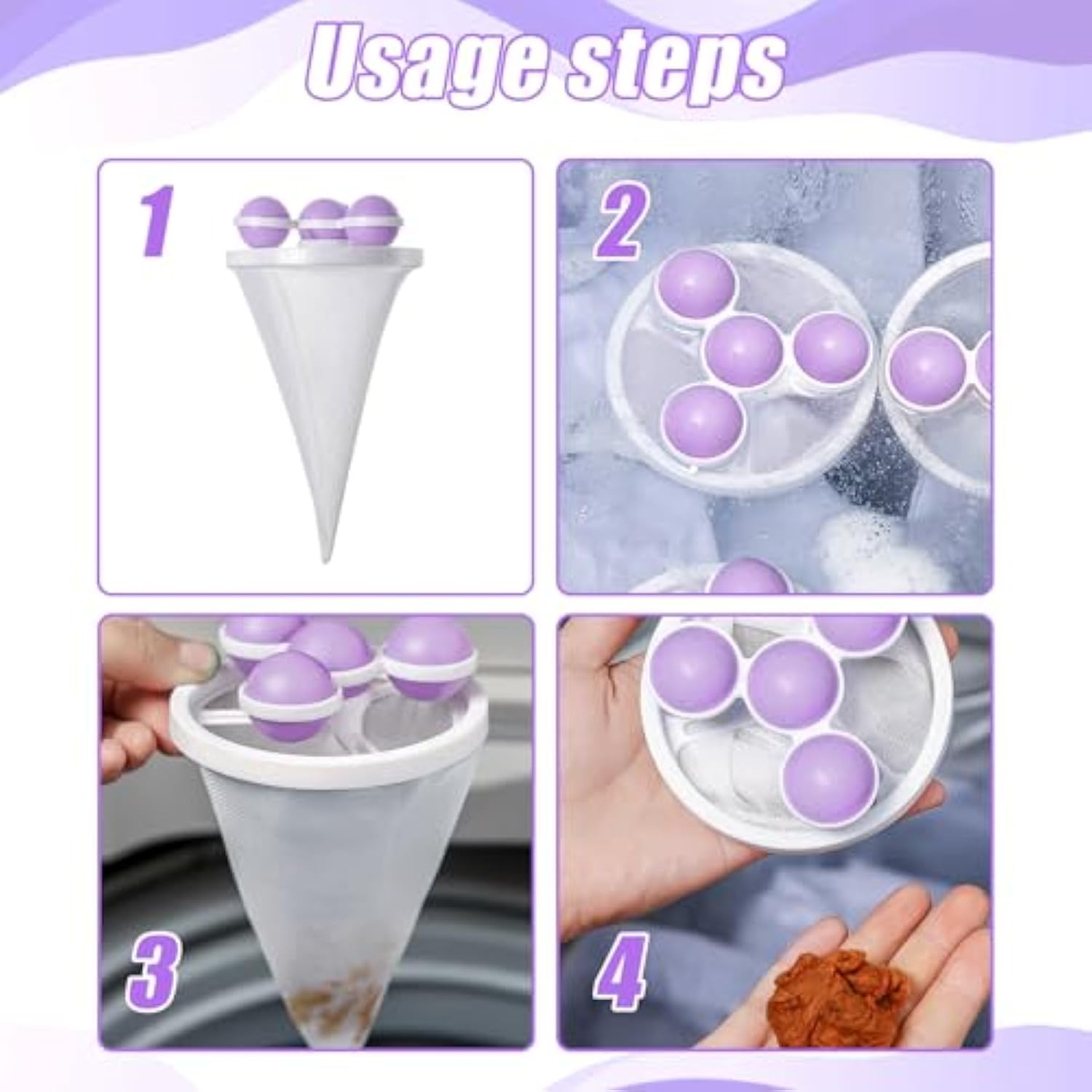 Usage steps

1

2

3

4