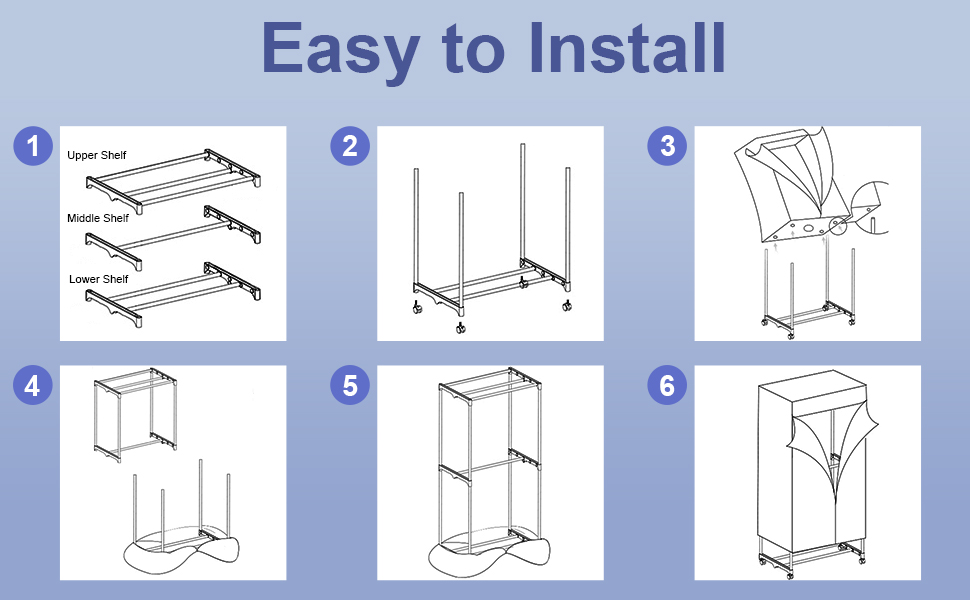 Easy to Install

1

Upper Shelf

Middle Shelf

Lower Shelf

2

3

4

5

6