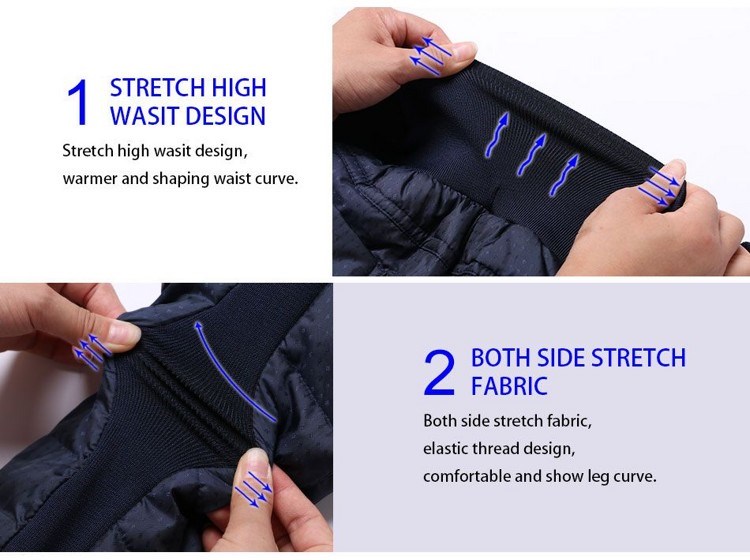 1 STRETCH HIGH WASIT DESIGN

Stretch high wasit design, warmer and shaping waist curve.

2 BOTH SIDE STRETCH FABRIC

Both side stretch fabric, elastic thread design, comfortable and show leg curve.