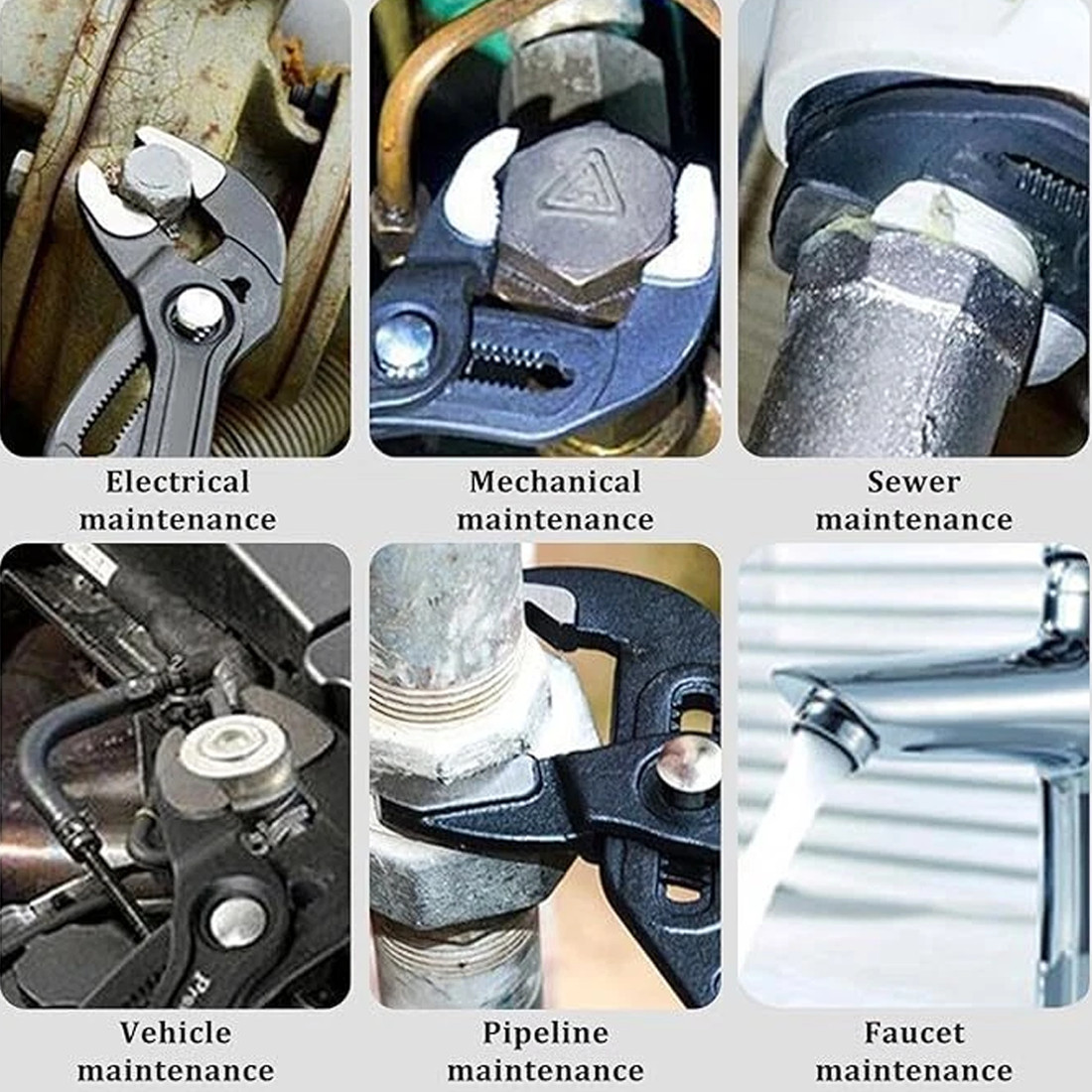 Electrical maintenance

Mechanical maintenance

Sewer maintenance

Vehicle maintenance

Pipeline maintenance

Faucet maintenance