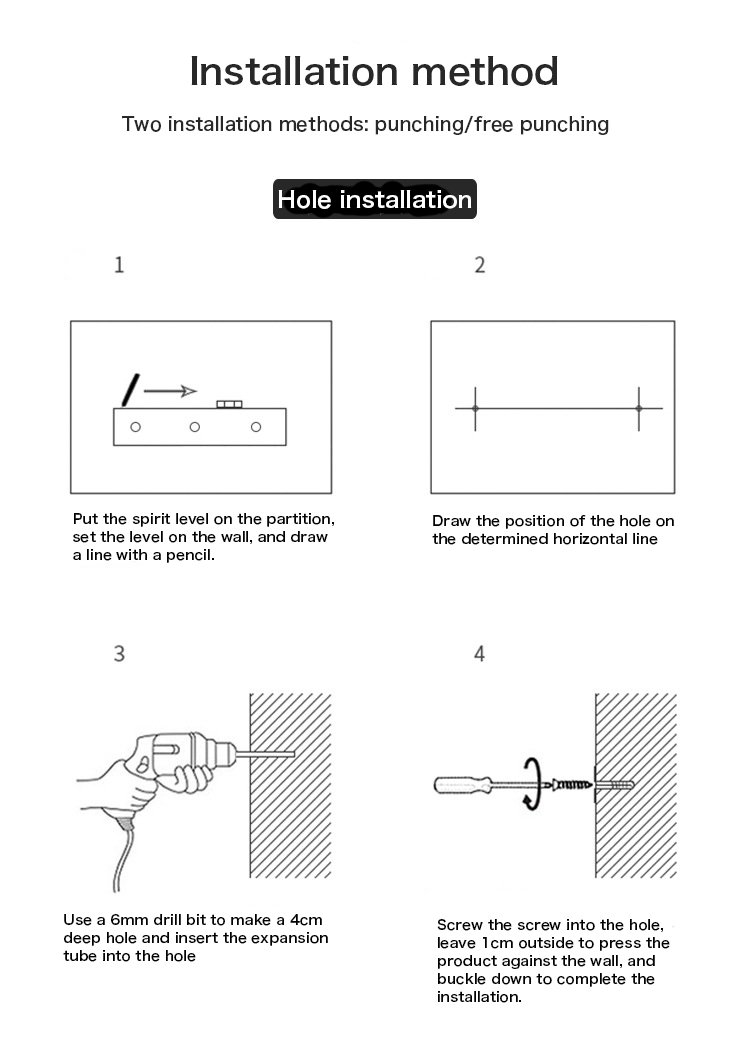 Installation method

Two installation methods: punching/free punching

Hole installation

1

Put the spirit level on the partition, set the level on the wall, and draw a line with a pencil.

2

Draw the position of the hole on the determined horizontal line

3

Use a 6mm drill bit to make a 4cm deep hole and insert the expansion tube into the hole

4

Screw the screw into the hole, leave 1cm outside to press the product against the wall, and buckle down to complete the installation.