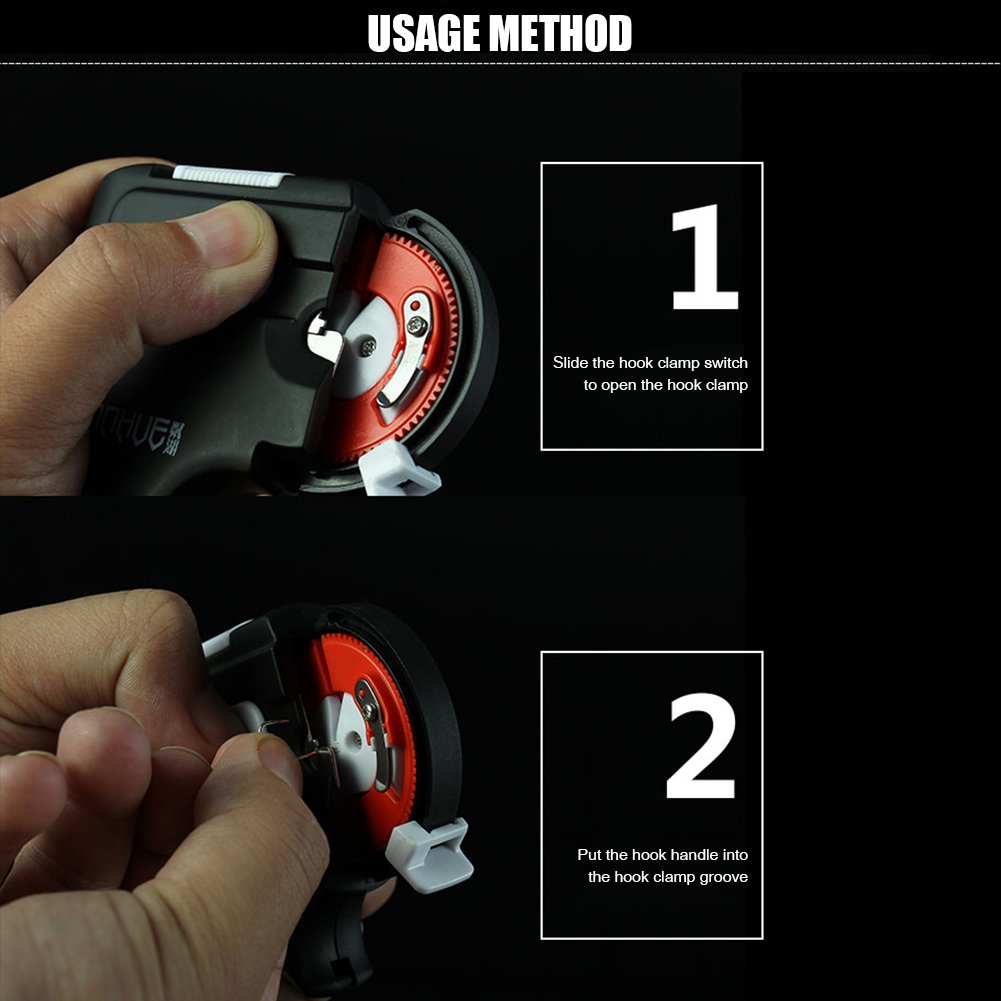 USAGE METHOD

1

Slide the hook clamp switch to open the hook clamp

2

Put the hook handle into the hook clamp groove