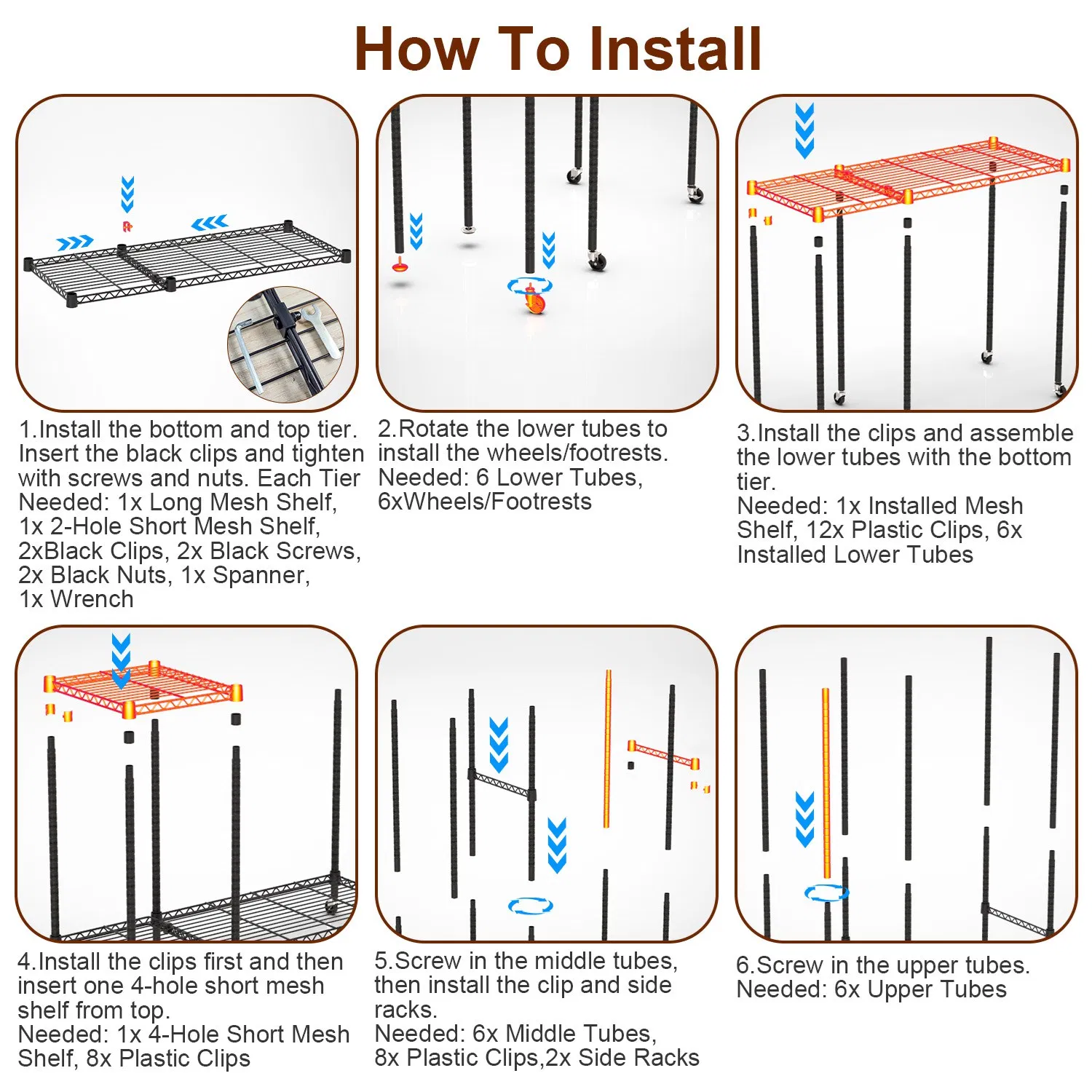 How To Install

1.Install the bottom and top tier. Insert the black clips and tighten with screws and nuts. Each Tier
Needed: 1x Long Mesh Shelf, 1x 2-Hole Short Mesh Shelf, 2xBlack Clips, 2x Black Screws, 2x Black Nuts, 1x Spanner, 1x Wrench

2.Rotate the lower tubes to install the wheels/footrests.
Needed: 6 Lower Tubes, 6xWheels/Footrests

3.Install the clips and assemble the lower tubes with the bottom tier.
Needed: 1x Installed Mesh Shelf, 12x Plastic Clips, 6x Installed Lower Tubes

4.Install the clips first and then insert one 4-hole short mesh shelf from top.
Needed: 1x 4-Hole Short Mesh Shelf, 8x Plastic Clips

5.Screw in the middle tubes, then install the clip and side racks.
Needed: 6x Middle Tubes, 8x Plastic Clips,2x Side Racks

6.Screw in the upper tubes.
Needed: 6x Upper Tubes