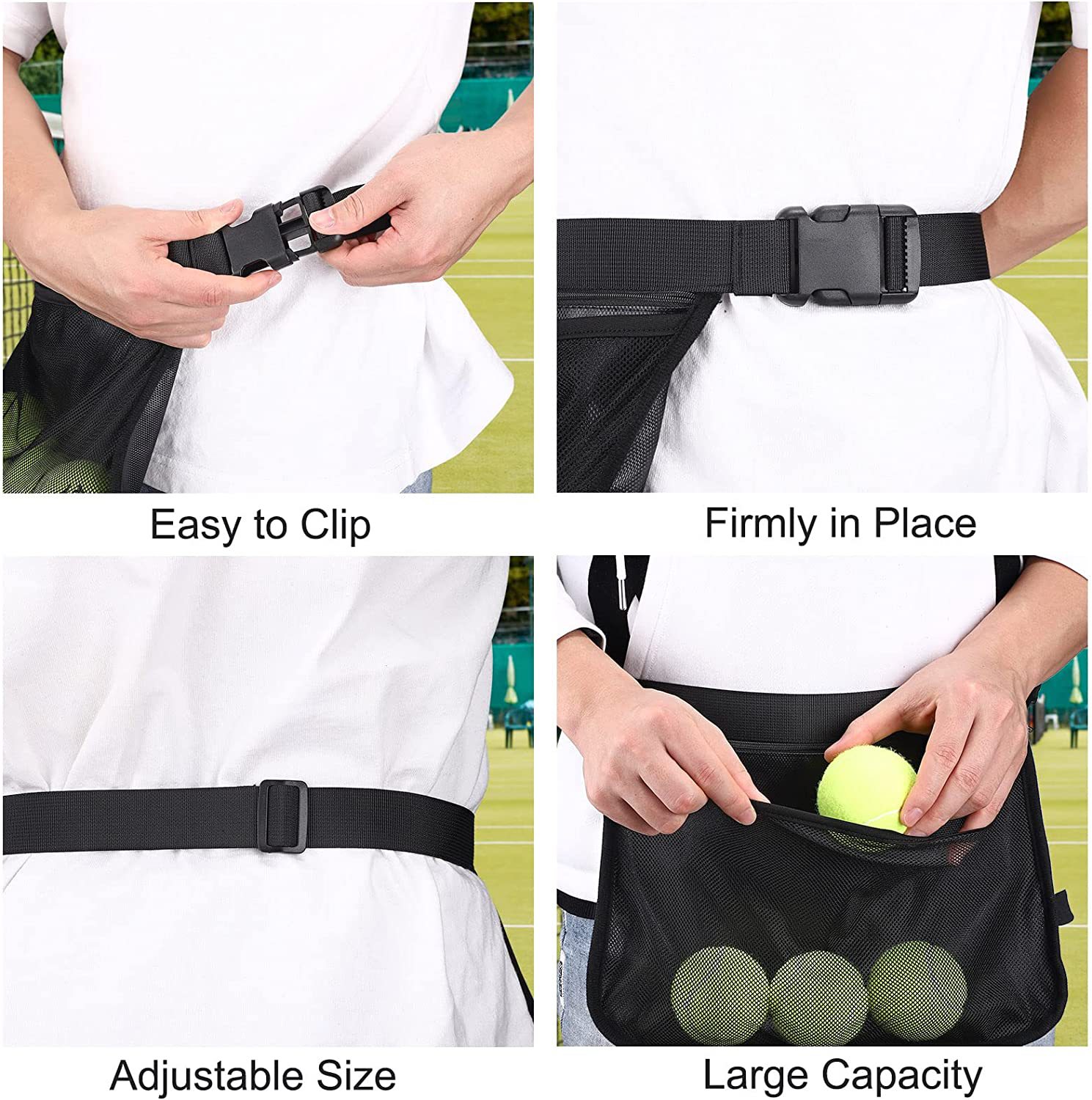 Easy to Clip

Firmly in Place

Adjustable Size

Large Capacity