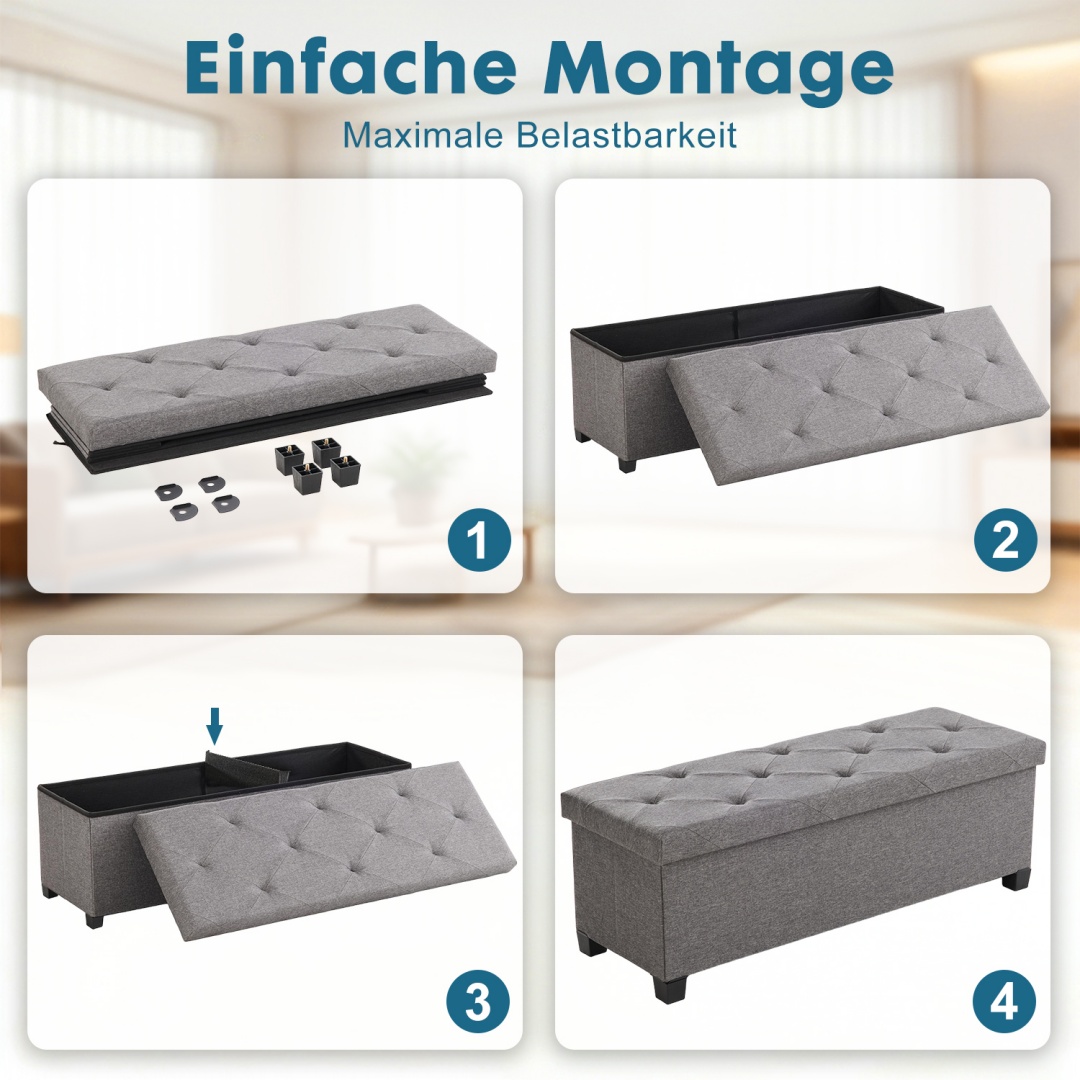 Einfache Montage
Maximale Belastbarkeit

1

2

3

4