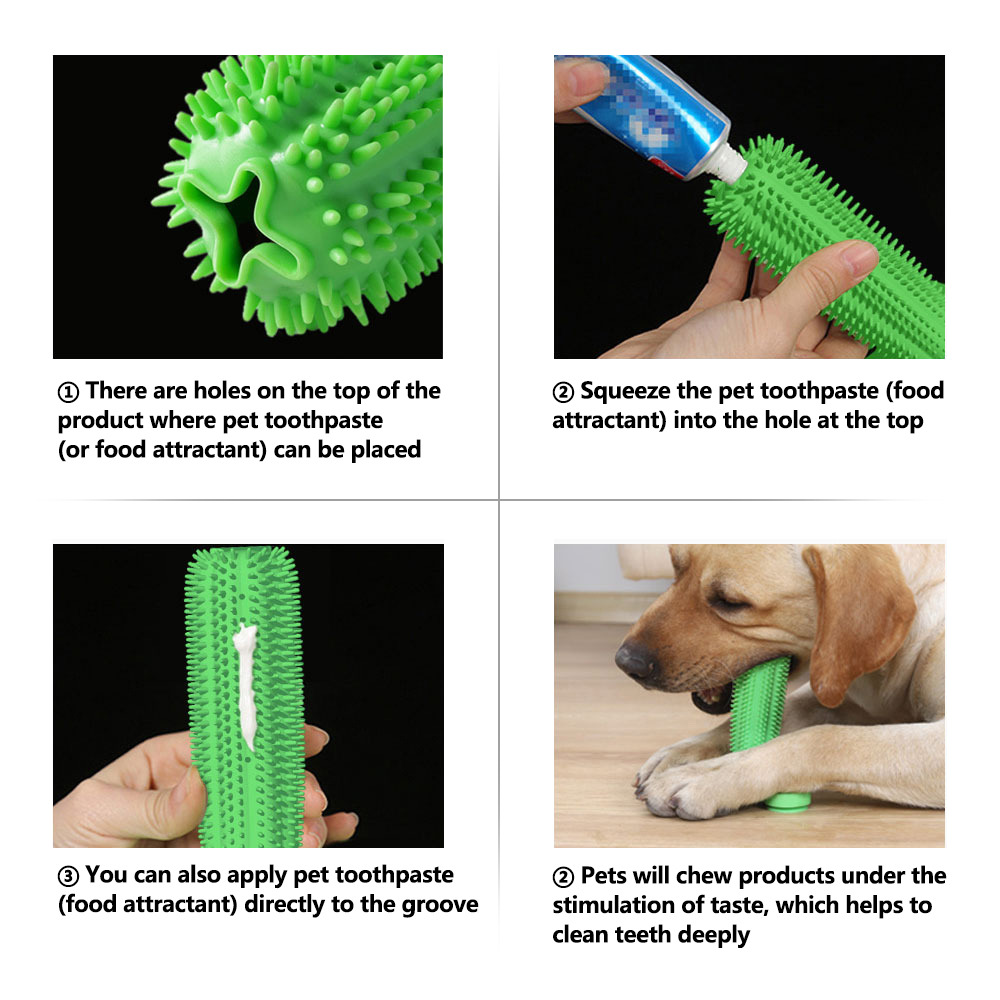 ① There are holes on the top of the product where pet toothpaste (or food attractant) can be placed

② Squeeze the pet toothpaste (food attractant) into the hole at the top

③ You can also apply pet toothpaste (food attractant) directly to the groove

② Pets will chew products under the stimulation of taste, which helps to clean teeth deeply