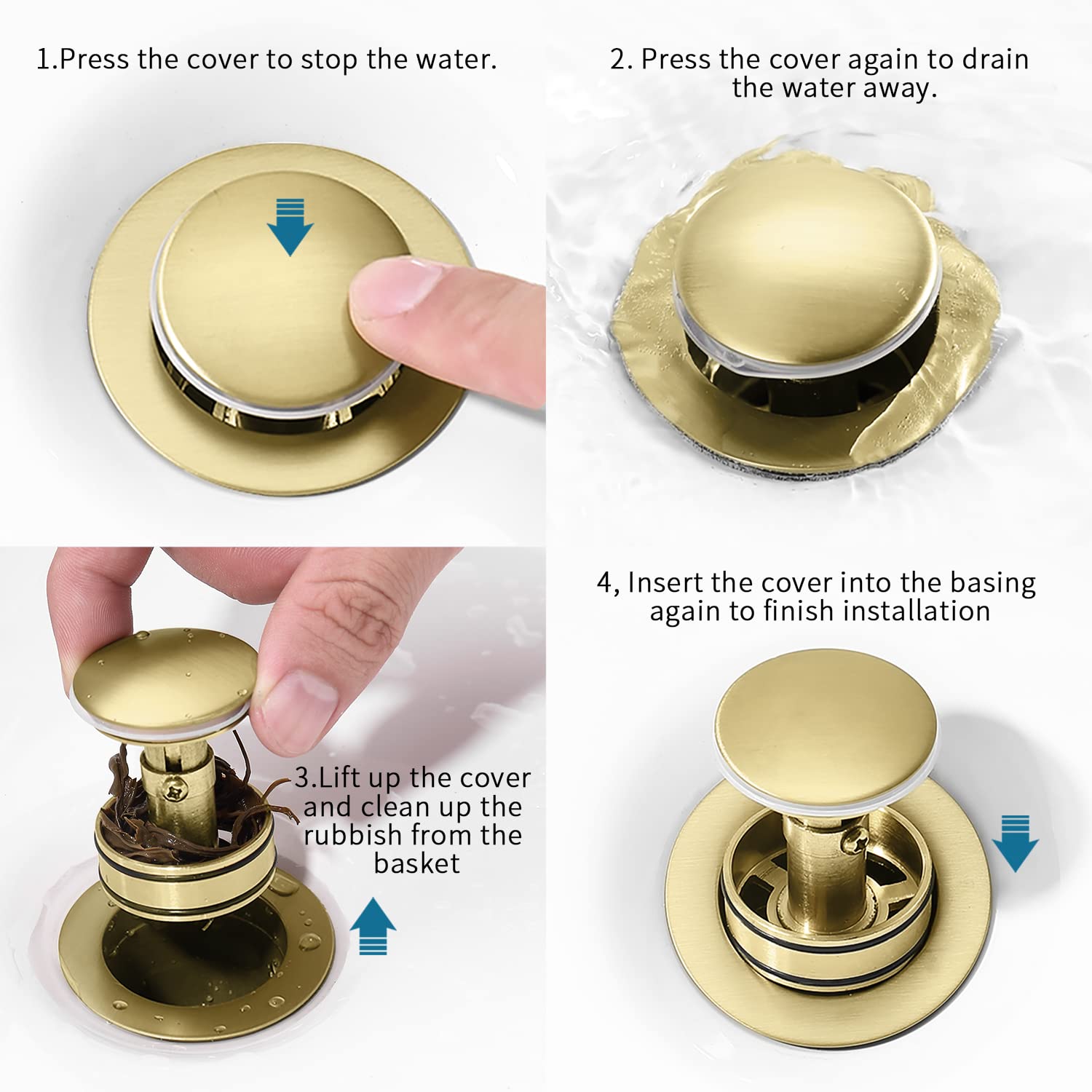 1.Press the cover to stop the water.

2. Press the cover again to drain the water away.

3.Lift up the cover and clean up the rubbish from the basket

4, Insert the cover into the basing again to finish installation