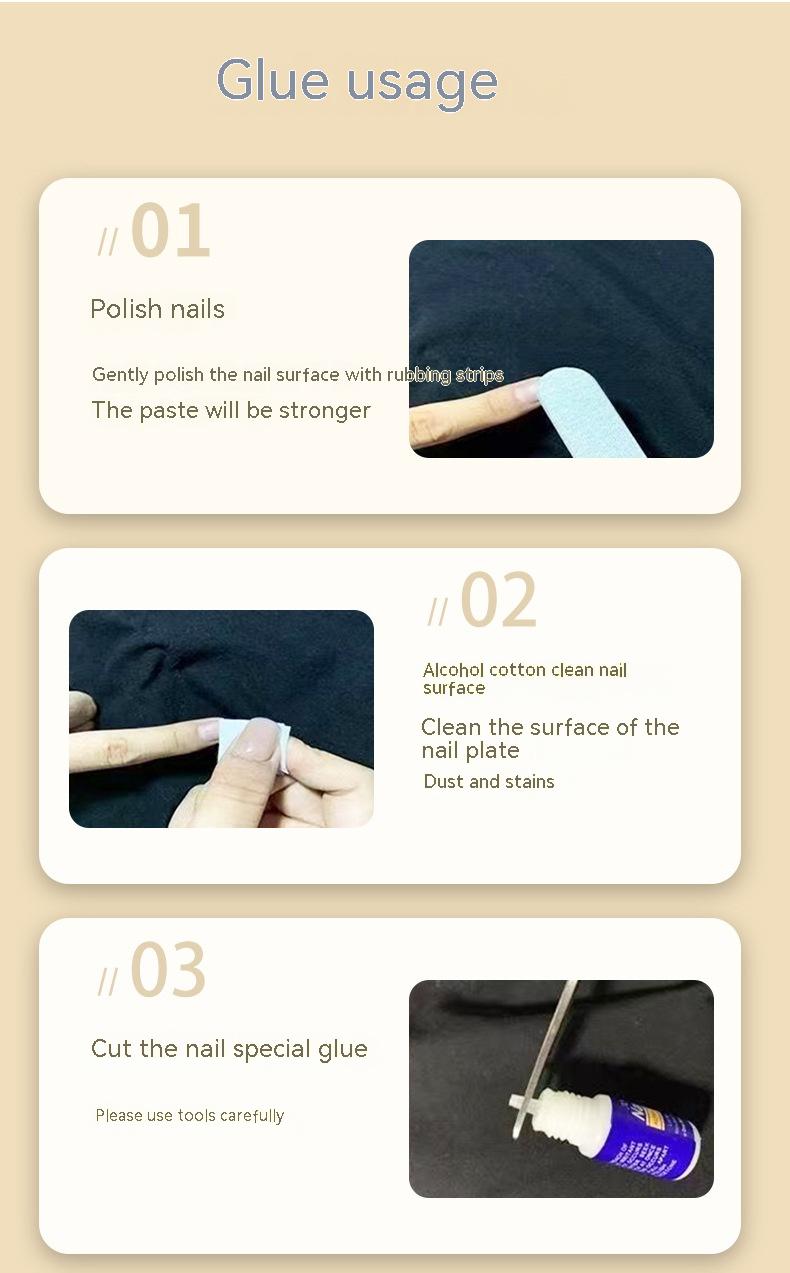 Glue usage

// 01

Polish nails

Gently polish the nail surface with rubbing strips

The paste will be stronger

// 02

Alcohol cotton clean nail surface

Clean the surface of the nail plate

Dust and stains

// 03

Cut the nail special glue

Please use tools carefully