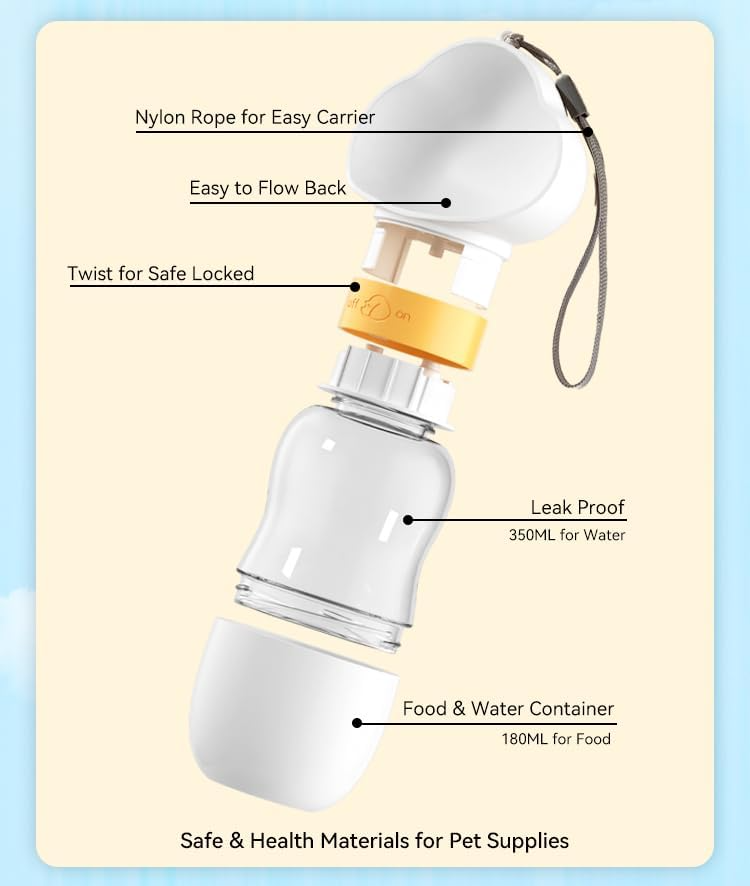 Nylon Rope for Easy Carrier

Easy to Flow Back

Twist for Safe Locked

off on

Leak Proof
350ML for Water

Food & Water Container
180ML for Food

Safe & Health Materials for Pet Supplies