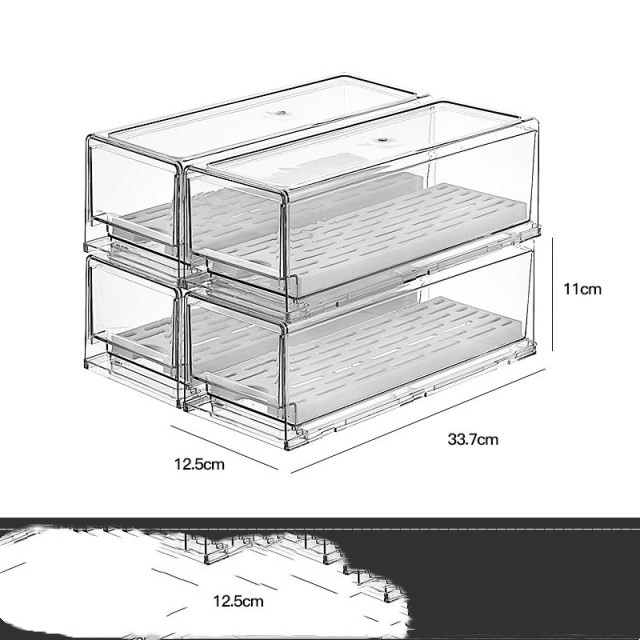 11cm

33.7cm

12.5cm

12.5cm