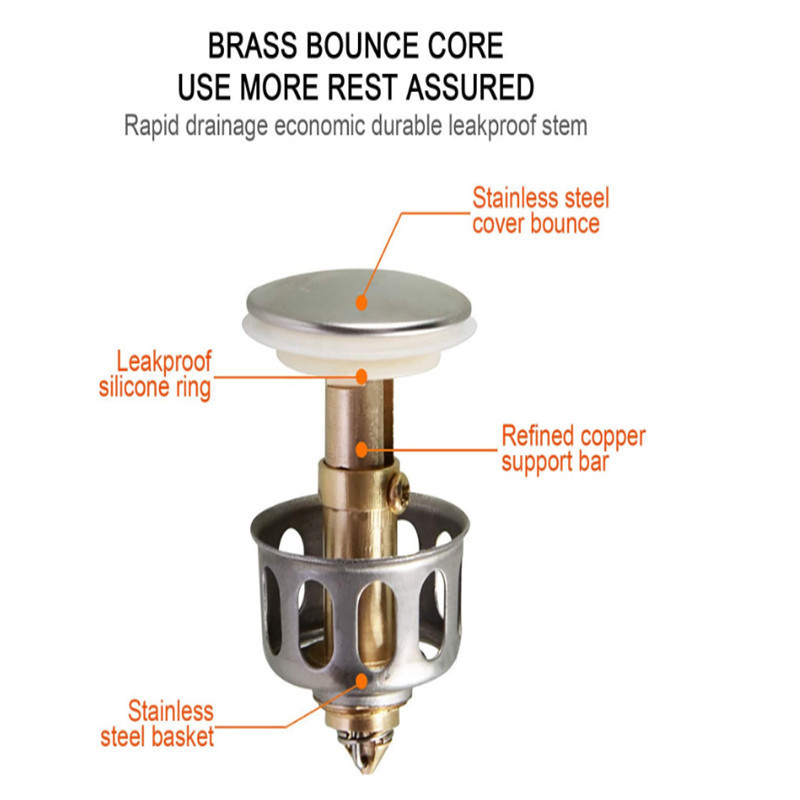 BRASS BOUNCE CORE
USE MORE REST ASSURED
Rapid drainage economic durable leakproof stem

Stainless steel cover bounce

Leakproof silicone ring

Refined copper support bar

Stainless steel basket