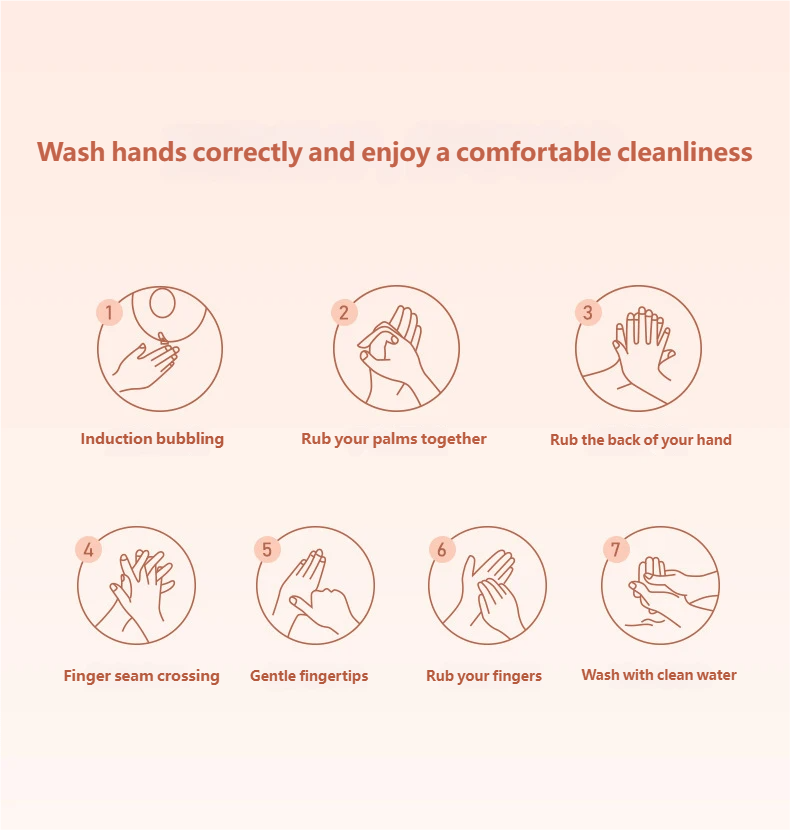 Wash hands correctly and enjoy a comfortable cleanliness

1
Induction bubbling

2
Rub your palms together

3
Rub the back of your hand

4
Finger seam crossing

5
Gentle fingertips

6
Rub your fingers

7
Wash with clean water