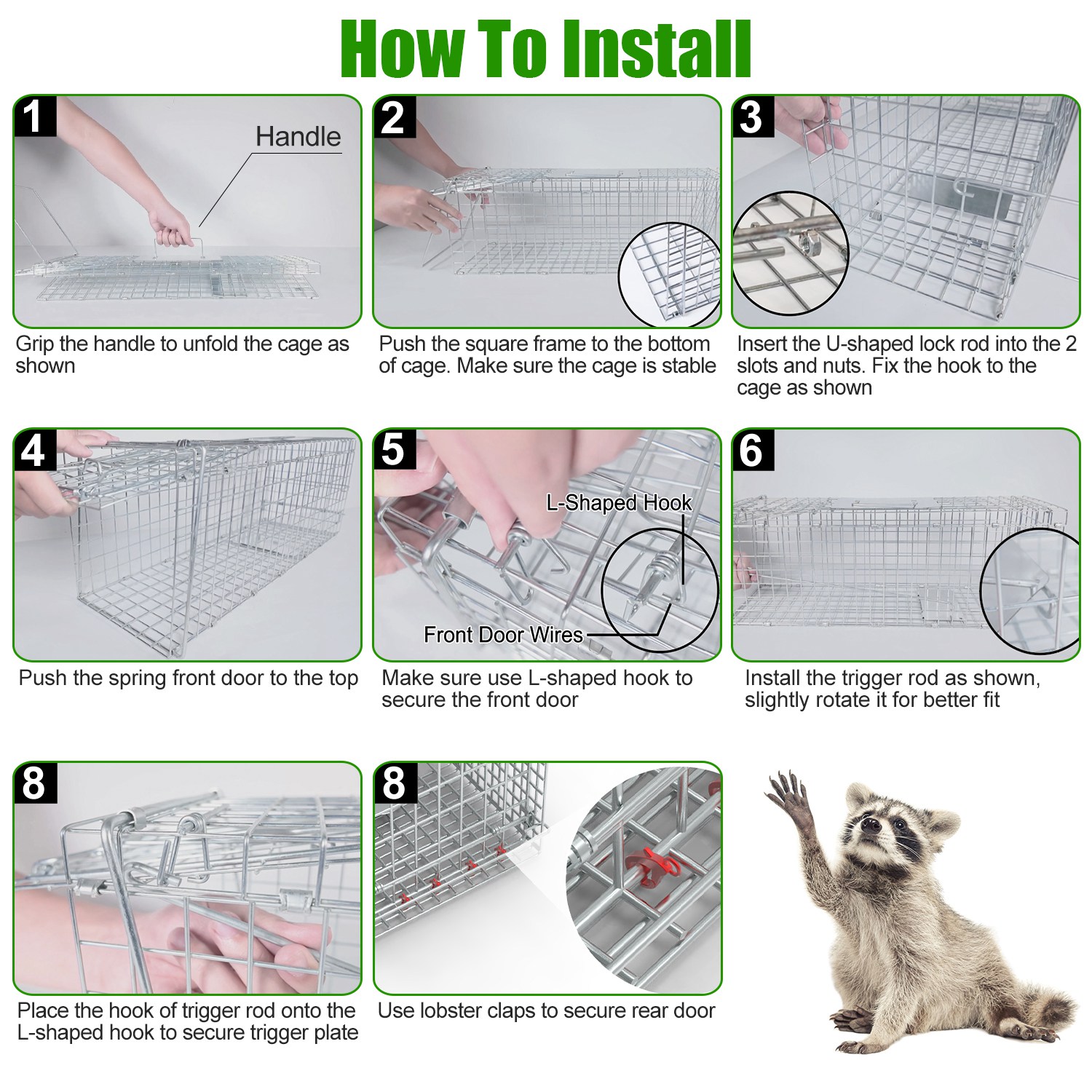 How To Install

1

Handle

Grip the handle to unfold the cage as shown

2

Push the square frame to the bottom of cage. Make sure the cage is stable

3

Insert the U-shaped lock rod into the 2 slots and nuts. Fix the hook to the cage as shown

4

Push the spring front door to the top

5

L-Shaped Hook

Front Door Wires

Make sure use L-shaped hook to secure the front door

6

Install the trigger rod as shown, slightly rotate it for better fit

8

Place the hook of trigger rod onto the L-shaped hook to secure trigger plate

8

Use lobster claps to secure rear door