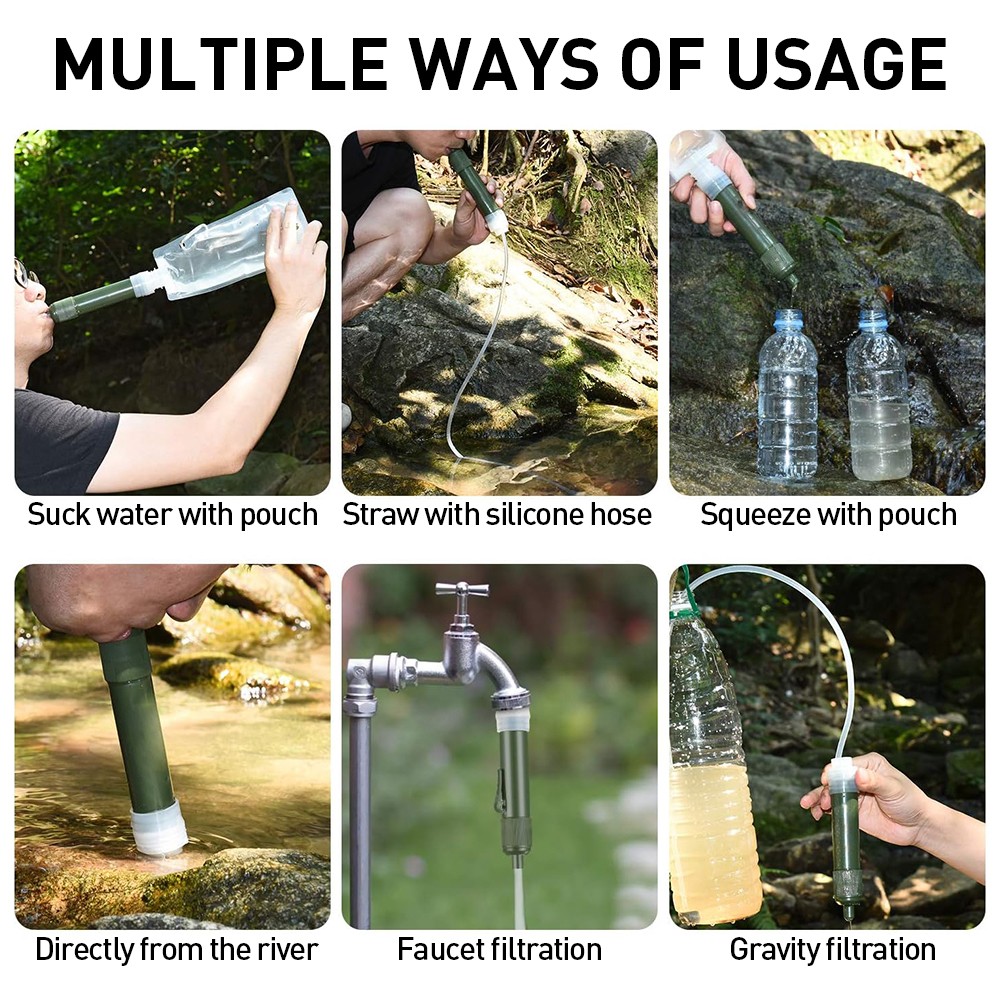 MULTIPLE WAYS OF USAGE

Suck water with pouch

Straw with silicone hose

Squeeze with pouch

Directly from the river

Faucet filtration

Gravity filtration