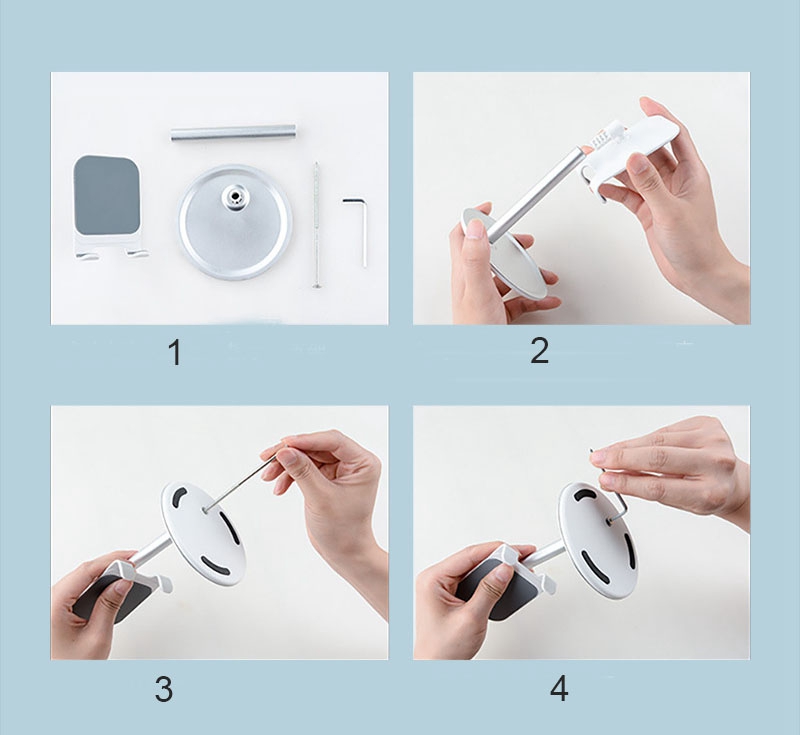 1

2

3

4