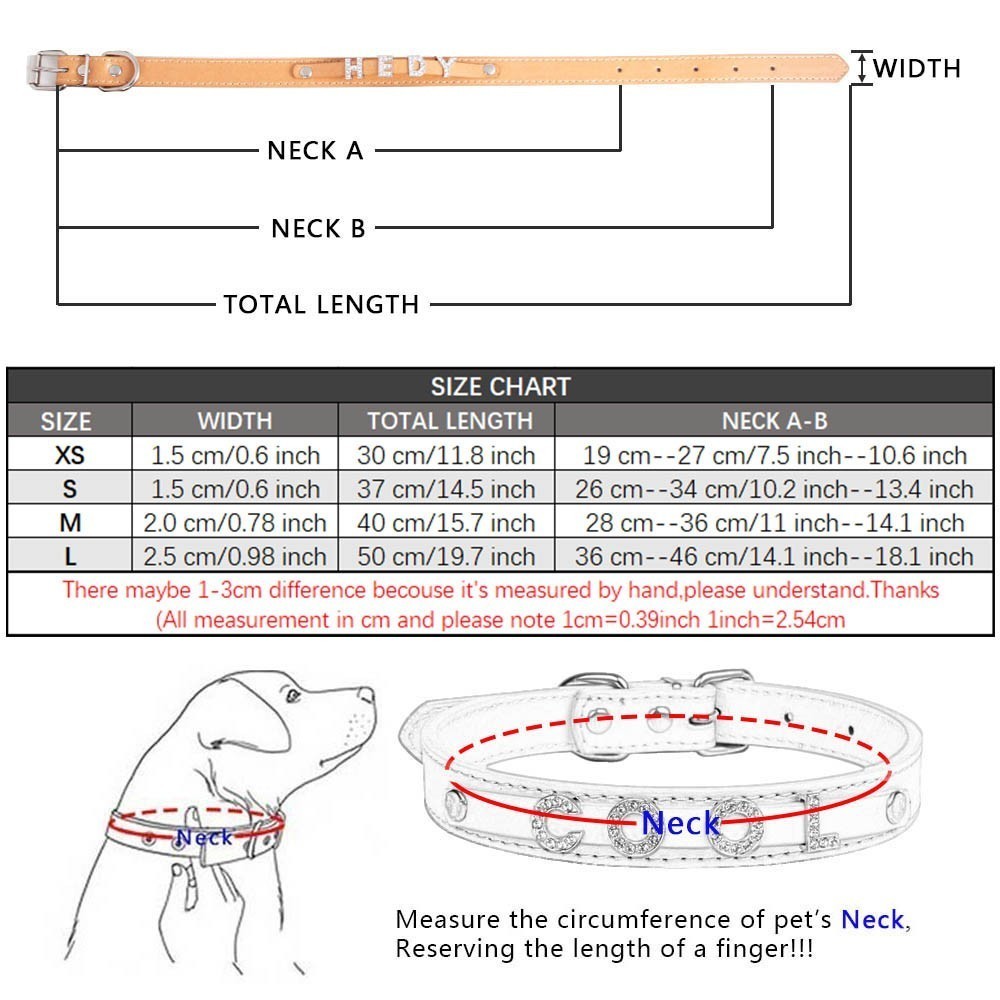 HEDY

WIDTH

NECK A

NECK B

TOTAL LENGTH

SIZE CHART

| SIZE | WIDTH | TOTAL LENGTH | NECK A-B |
|---|---|---|---|
| XS | 1.5 cm/0.6 inch | 30 cm/11.8 inch | 19 cm--27 cm/7.5 inch--10.6 inch |
| S | 1.5 cm/0.6 inch | 37 cm/14.5 inch | 26 cm--34 cm/10.2 inch--13.4 inch |
| M | 2.0 cm/0.78 inch | 40 cm/15.7 inch | 28 cm--36 cm/11 inch--14.1 inch |
| L | 2.5 cm/0.98 inch | 50 cm/19.7 inch | 36 cm--46 cm/14.1 inch--18.1 inch |

There maybe 1-3cm difference becouse it's measured by hand,please understand.Thanks
(All measurement in cm and please note 1cm=0.39inch 1inch=2.54cm

Neck

COOL

Neck

Measure the circumference of pet's Neck,
Reserving the length of a finger!!!