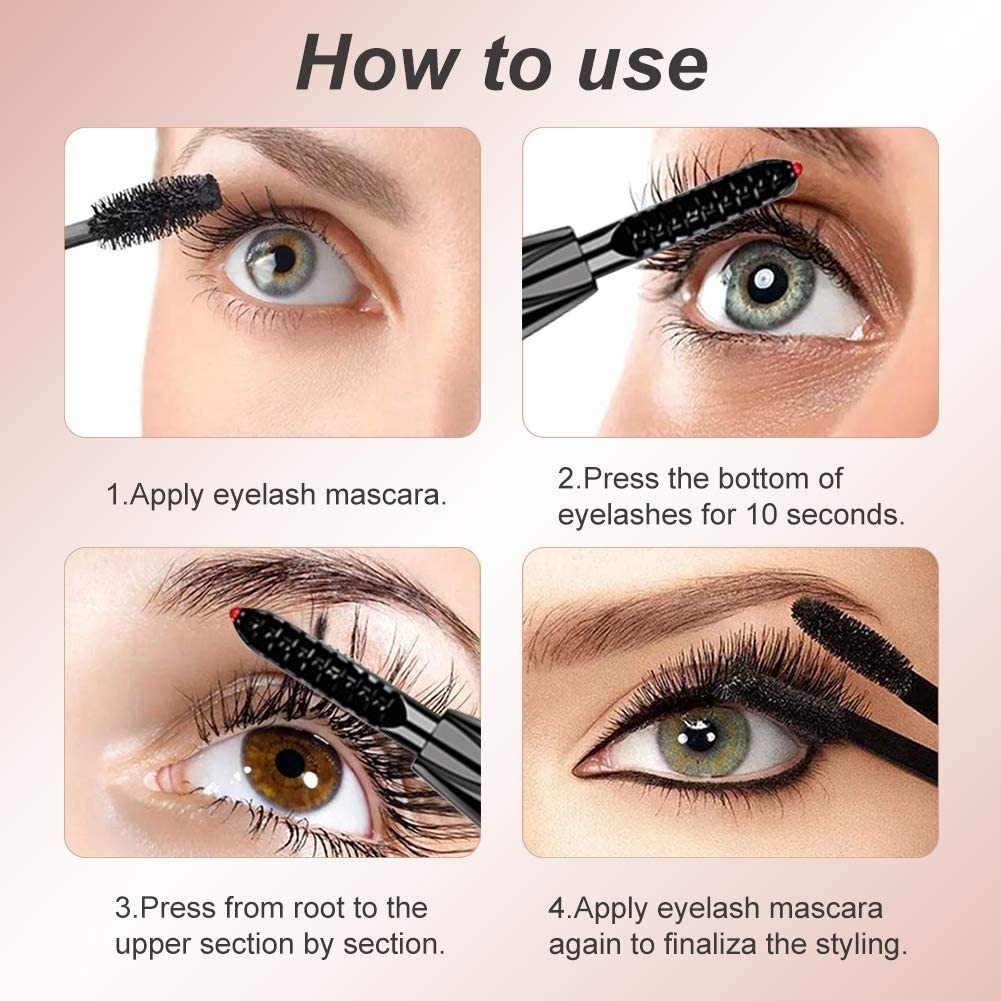 How to use

1.Apply eyelash mascara.

2.Press the bottom of eyelashes for 10 seconds.

3.Press from root to the upper section by section.

4.Apply eyelash mascara again to finaliza the styling.