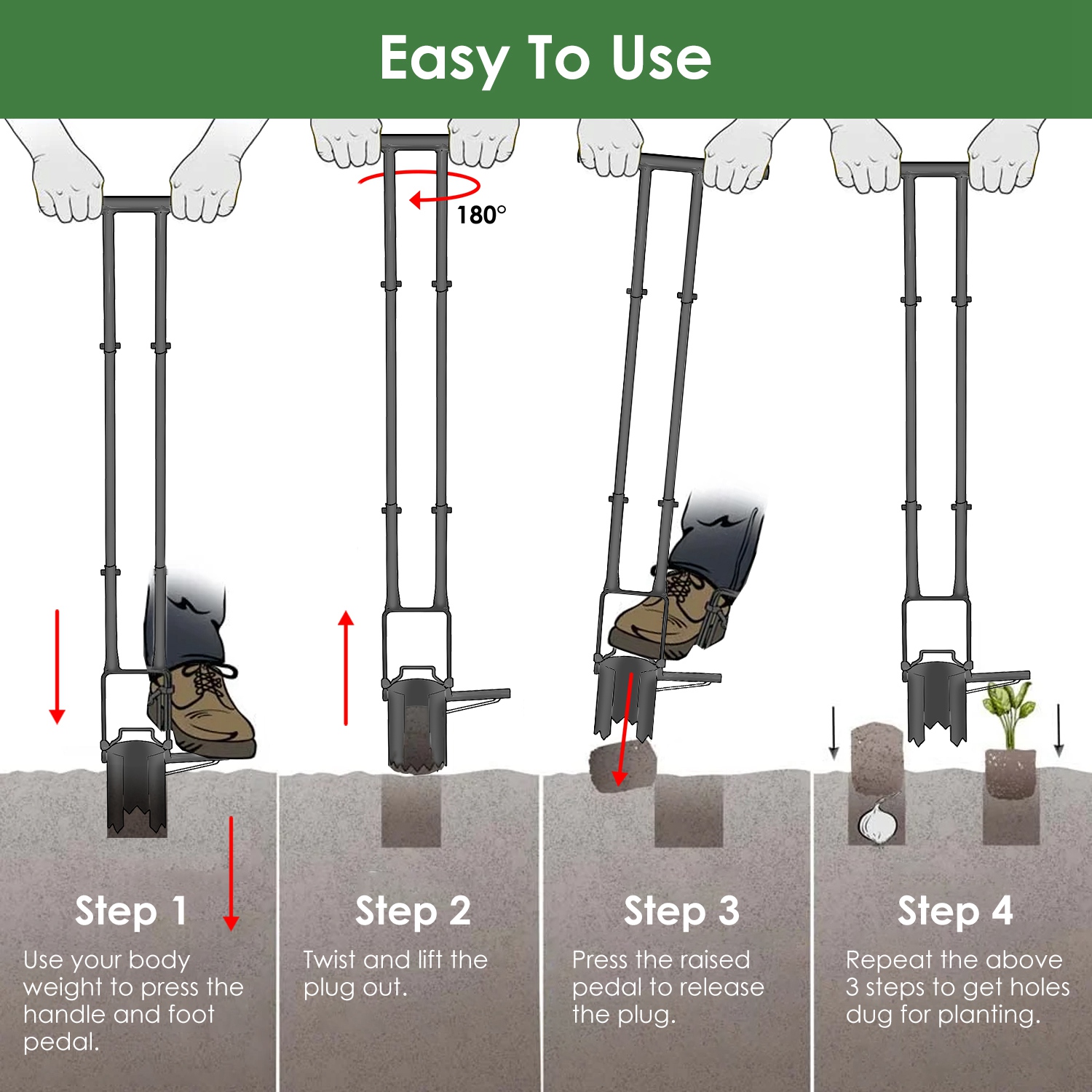 Easy To Use

180°

Step 1

Use your body weight to press the handle and foot pedal.

Step 2

Twist and lift the plug out.

Step 3

Press the raised pedal to release the plug.

Step 4

Repeat the above 3 steps to get holes dug for planting.