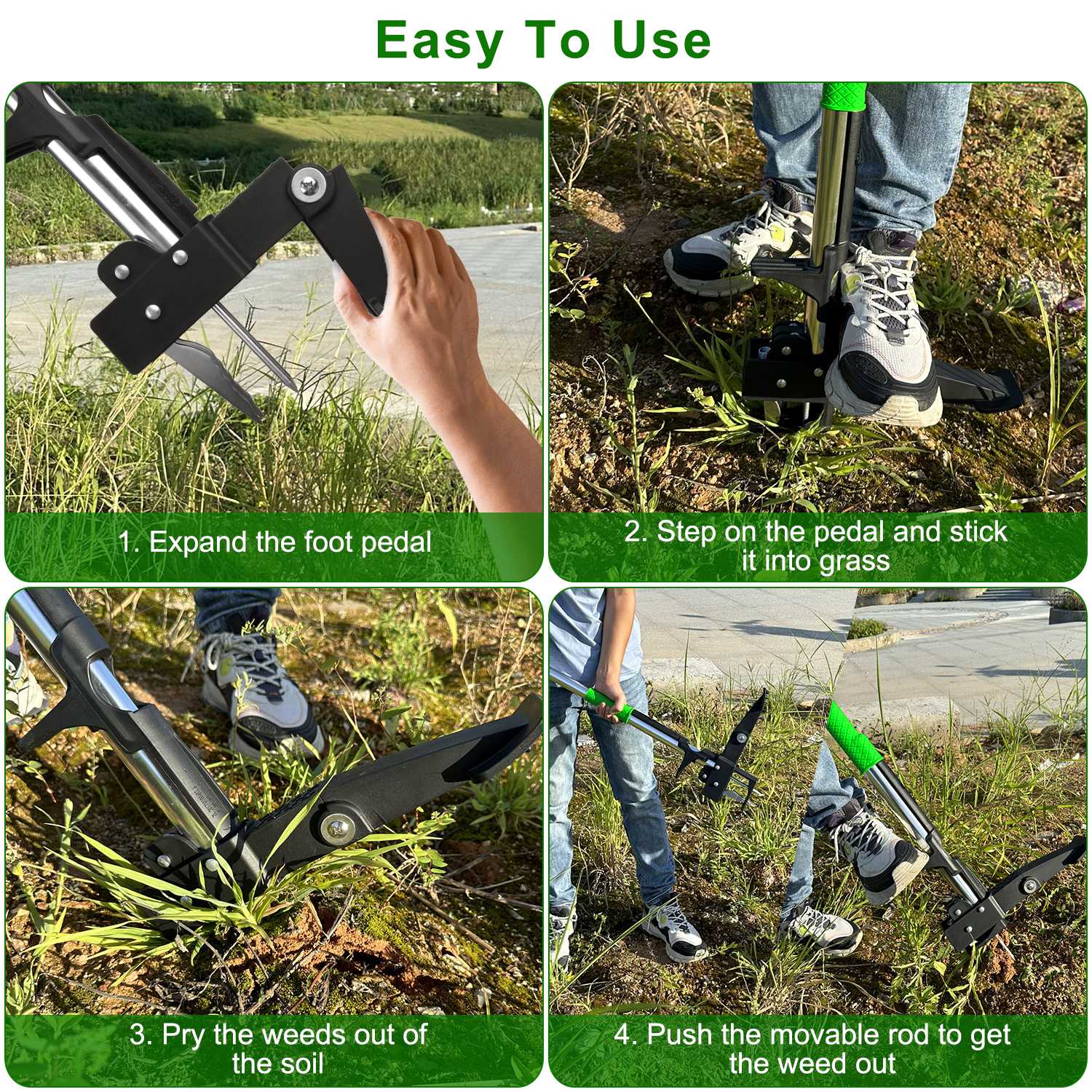 Easy To Use

1. Expand the foot pedal

2. Step on the pedal and stick it into grass

3. Pry the weeds out of the soil

4. Push the movable rod to get the weed out